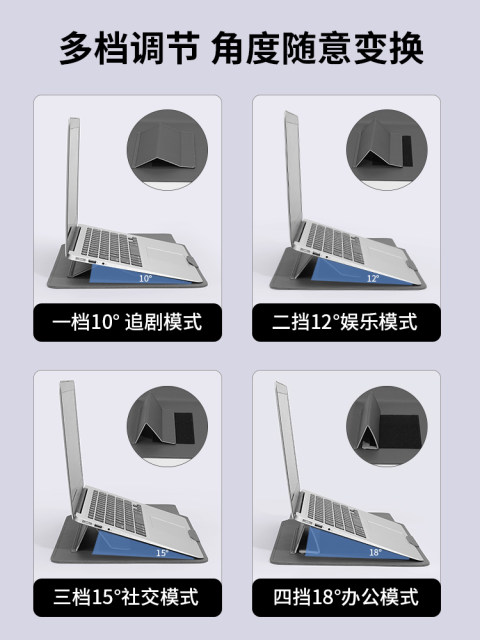 多档调节 角度随意变换

10°

一档10° 追剧模式

12°

二挡12°娱乐模式

15°

三档15°社交模式

18°

四挡18°办公模式