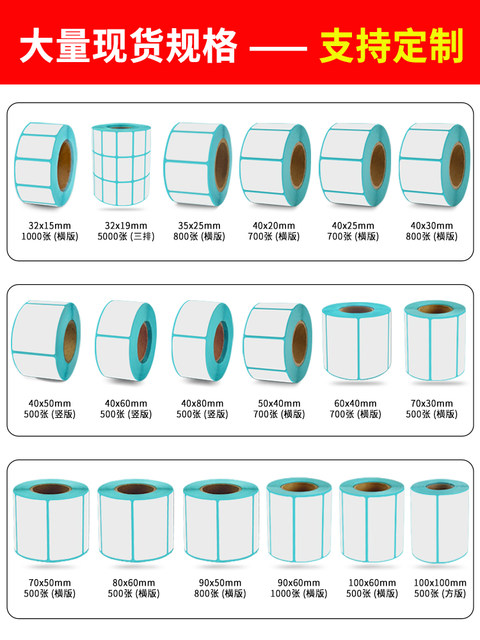 大量现货规格 —— 支持定制

32x15mm
1000张 (横版)

32x19mm
5000张 (三排)

35x25mm
800张 (横版)

40x20mm
700张 (横版)

40x25mm
700张 (横版)

40x30mm
800张 (横版)

40x50mm
500张 (竖版)

40x60mm
500张 (竖版)

40x80mm
500张 (竖版)

50x40mm
700张 (横版)

60x40mm
700张 (横版)

70x30mm
500张 (横版)

70x50mm
500张 (横版)

80x60mm
500张 (横版)

90x50mm
800张 (横版)

90x60mm
1000张 (横版)

100x60mm
500张 (横版)

100x100mm
500张 (方版)