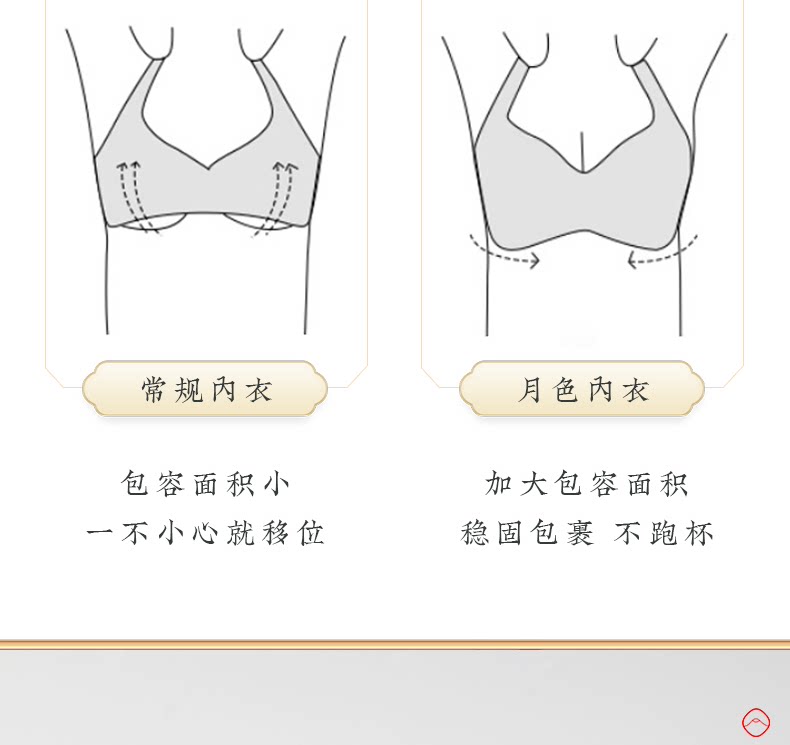 常规内衣

包容面积小
一不小心就移位

月色内衣

加大包容面积
稳固包裹 不跑杯