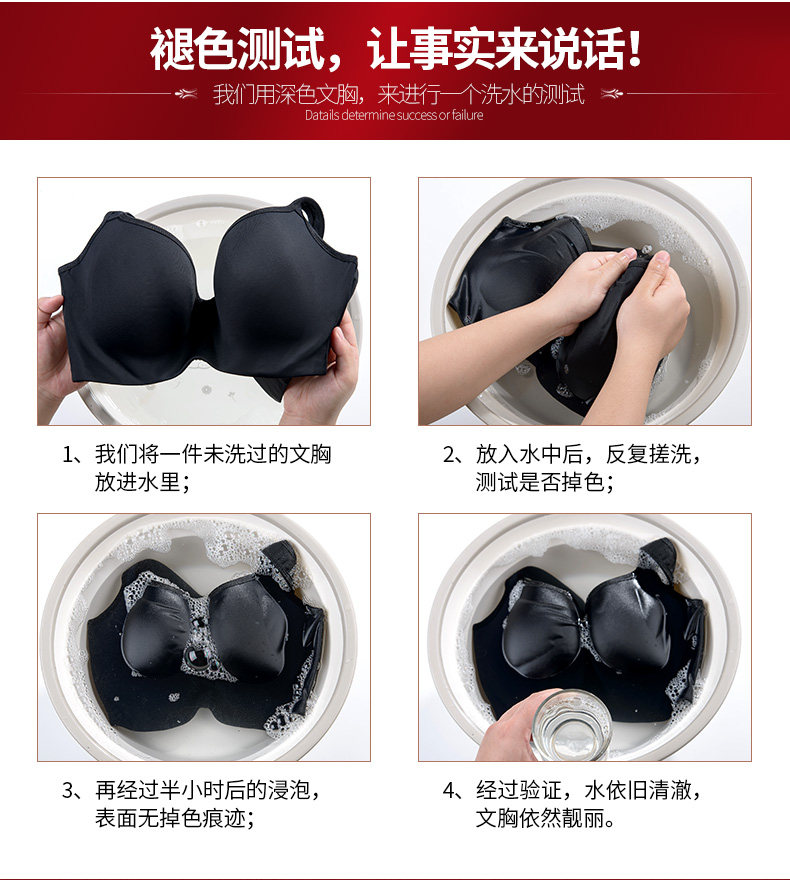 褪色测试，让事实来说话！

我们用深色文胸，来进行一个洗水的测试

Datails determine success or failure

1、我们将一件未洗过的文胸放进水里；

2、放入水中后，反复搓洗，测试是否掉色；

3、再经过半小时后的浸泡，表面无掉色痕迹；

4、经过验证，水依旧清澈，文胸依然靓丽。