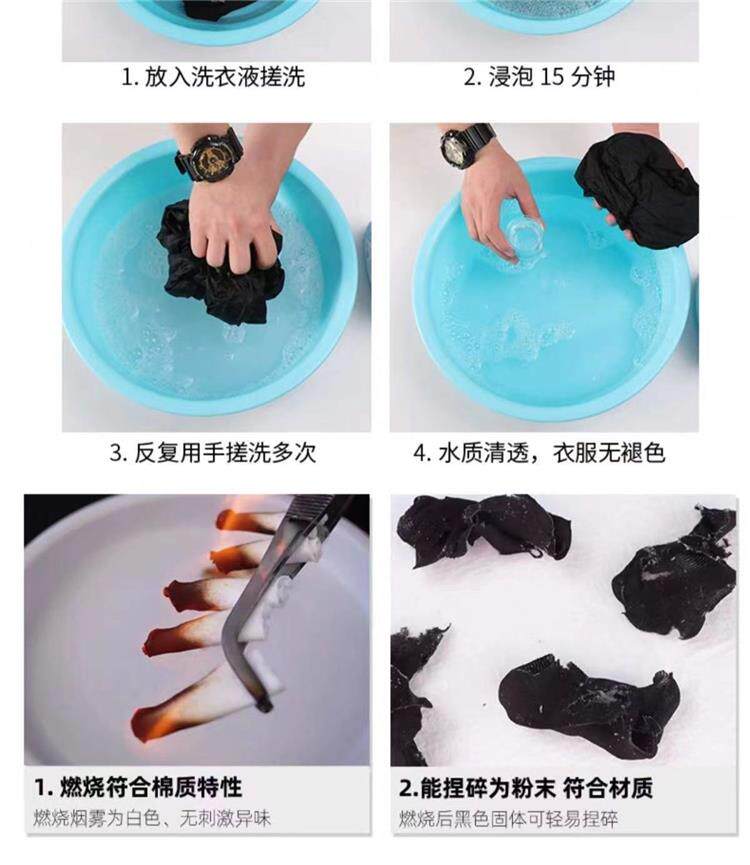 1. 放入洗衣液搓洗

2. 浸泡 15 分钟

3. 反复用手搓洗多次

4. 水质清透，衣服无褪色

1. 燃烧符合棉质特性
燃烧烟雾为白色、无刺激异味

2.能捏碎为粉末 符合材质
燃烧后黑色固体可轻易捏碎