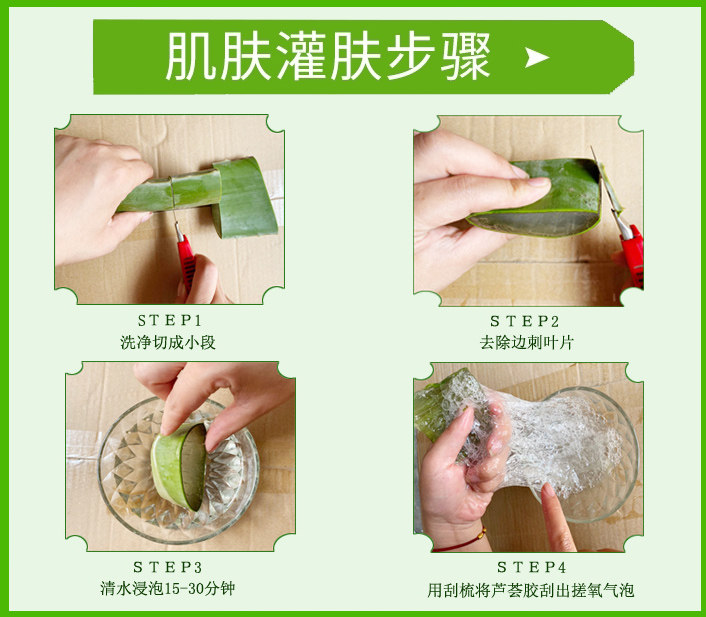 肌肤灌肤步骤

STEP1
洗净切成小段

STEP2
去除边刺叶片

STEP3
清水浸泡15-30分钟

STEP4
用刮梳将芦荟胶刮出搓氧气泡