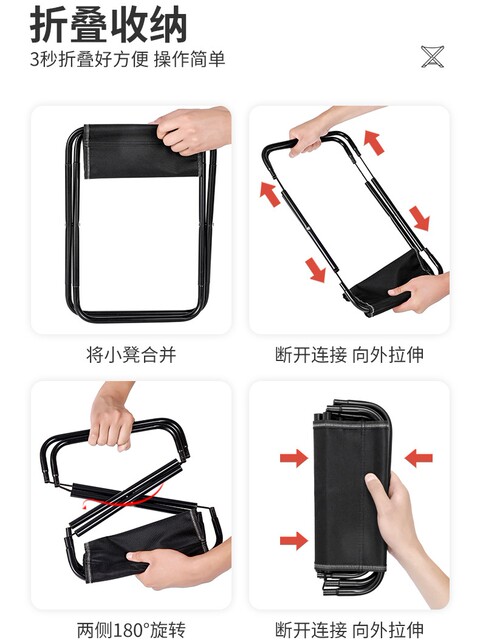 折叠收纳

3秒折叠好方便 操作简单

将小凳合并

断开连接 向外拉伸

两侧180°旋转

断开连接 向外拉伸