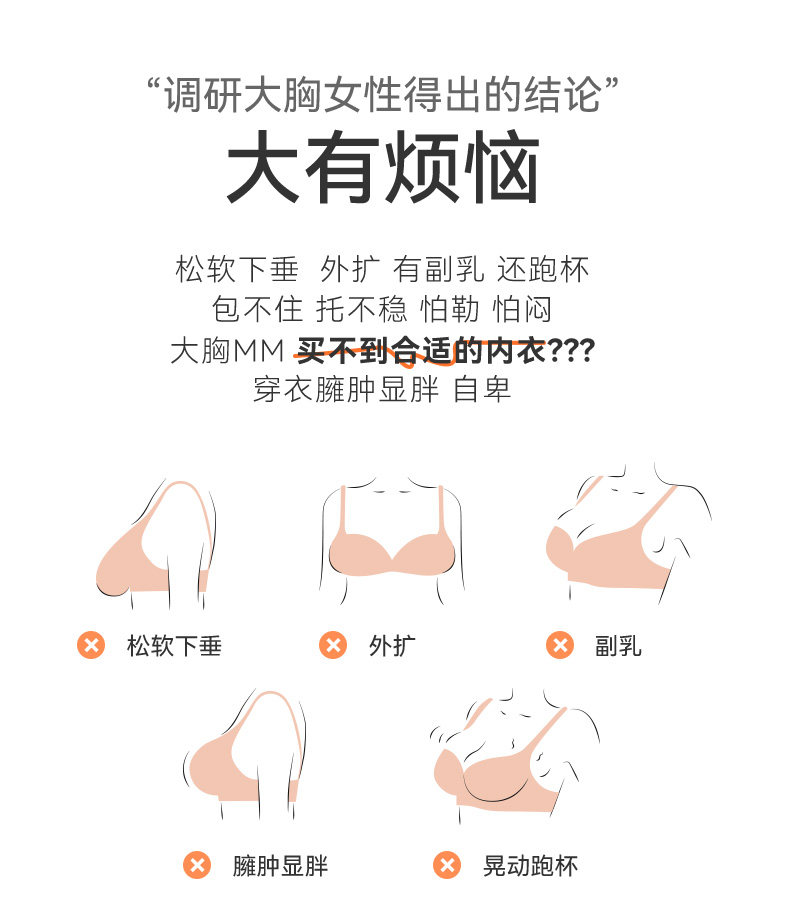 “调研大胸女性得出的结论”
大有烦恼

松软下垂 外扩 有副乳 还跑杯
包不住 托不稳 怕勒 怕闷
大胸MM 买不到合适的内衣???
穿衣臃肿显胖 自卑

松软下垂

外扩

副乳

臃肿显胖

晃动跑杯