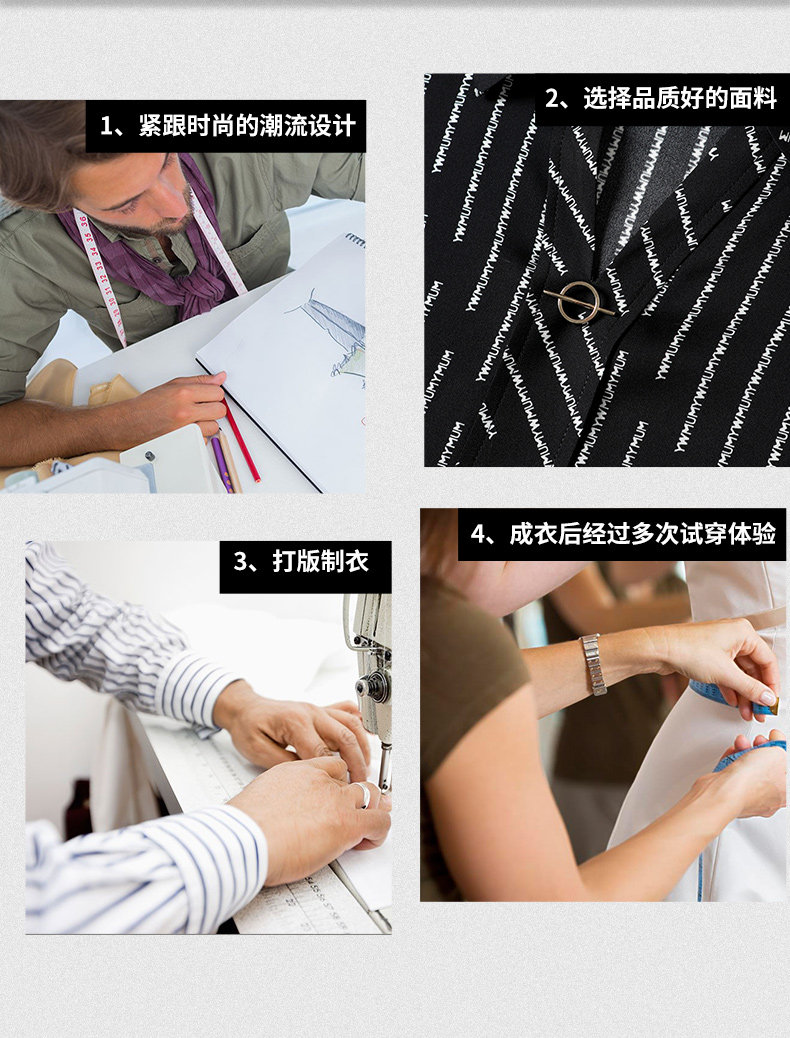 1、紧跟时尚的潮流设计

2、选择品质好的面料

3、打版制衣

4、成衣后经过多次试穿体验