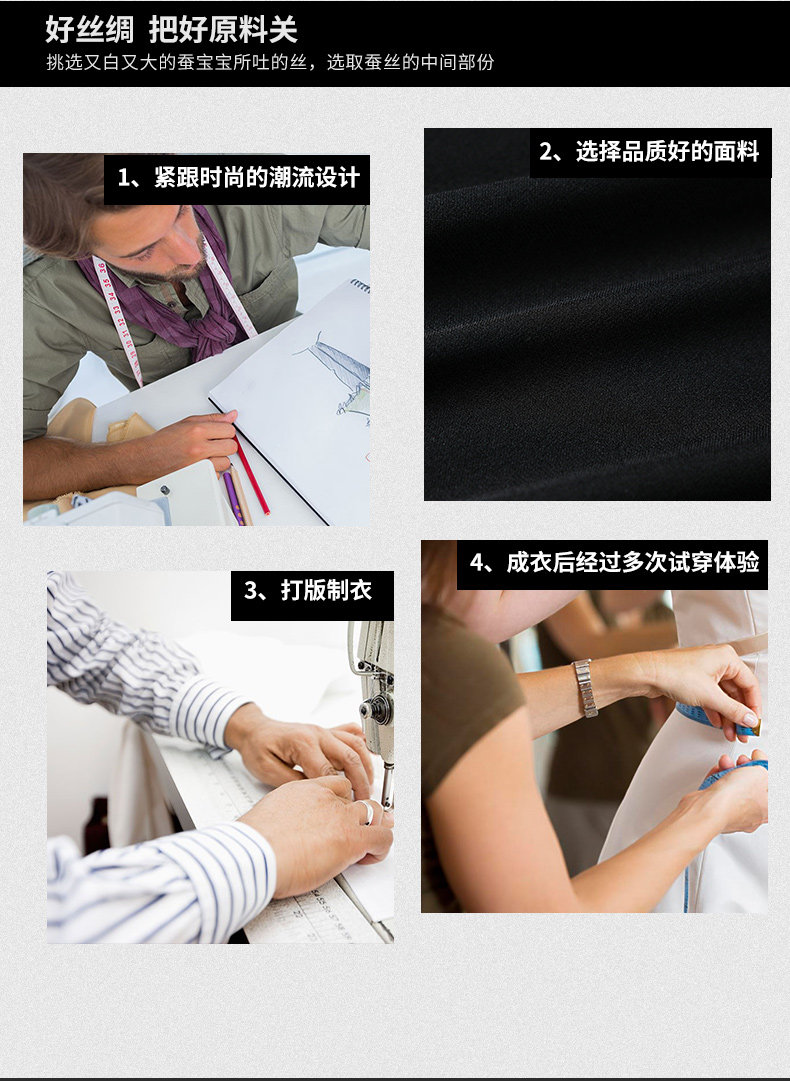 好丝绸 把好原料关

挑选又白又大的蚕宝宝所吐的丝，选取蚕丝的中间部份

1、紧跟时尚的潮流设计

2、选择品质好的面料

3、打版制衣

4、成衣后经过多次试穿体验