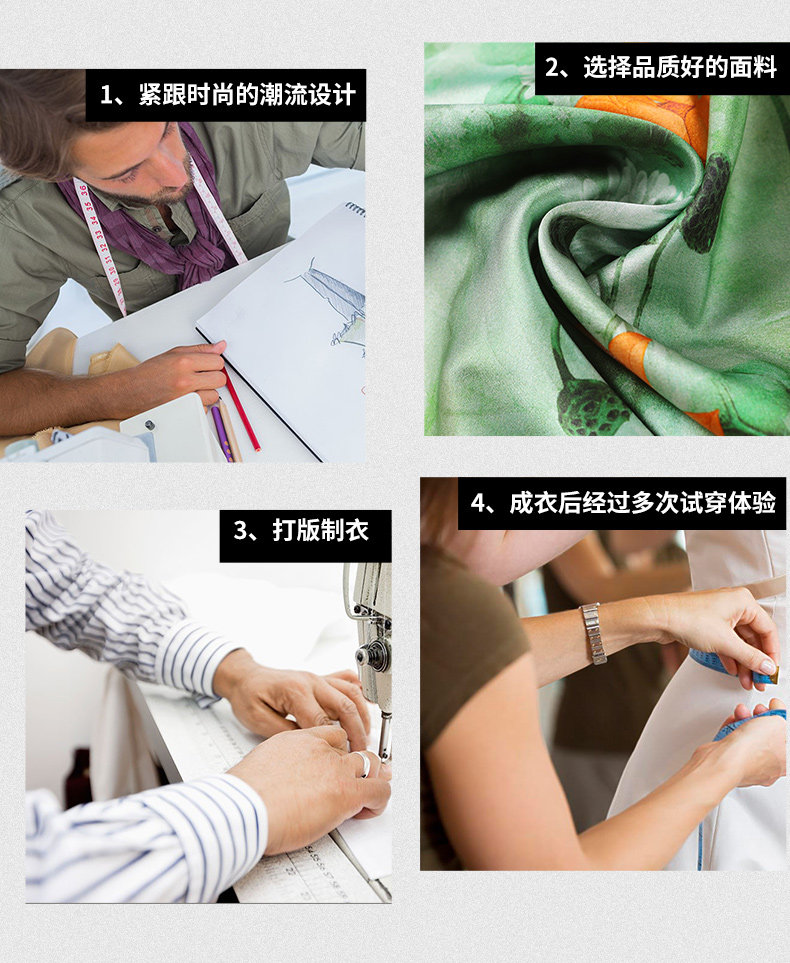 1、紧跟时尚的潮流设计

2、选择品质好的面料

3、打版制衣

4、成衣后经过多次试穿体验