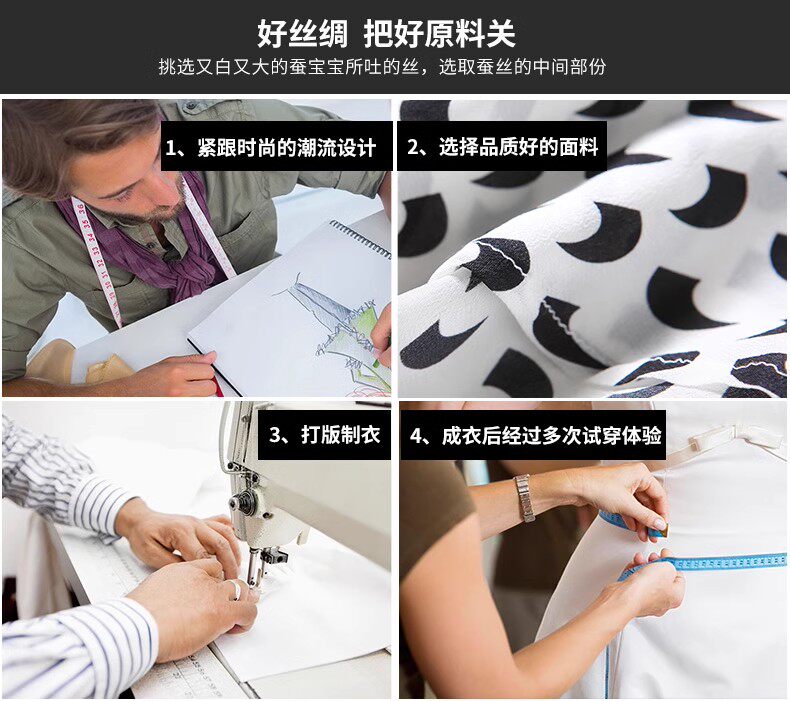 好丝绸 把好原料关

挑选又白又大的蚕宝宝所吐的丝，选取蚕丝的中间部份

1、紧跟时尚的潮流设计

2、选择品质好的面料

3、打版制衣

4、成衣后经过多次试穿体验