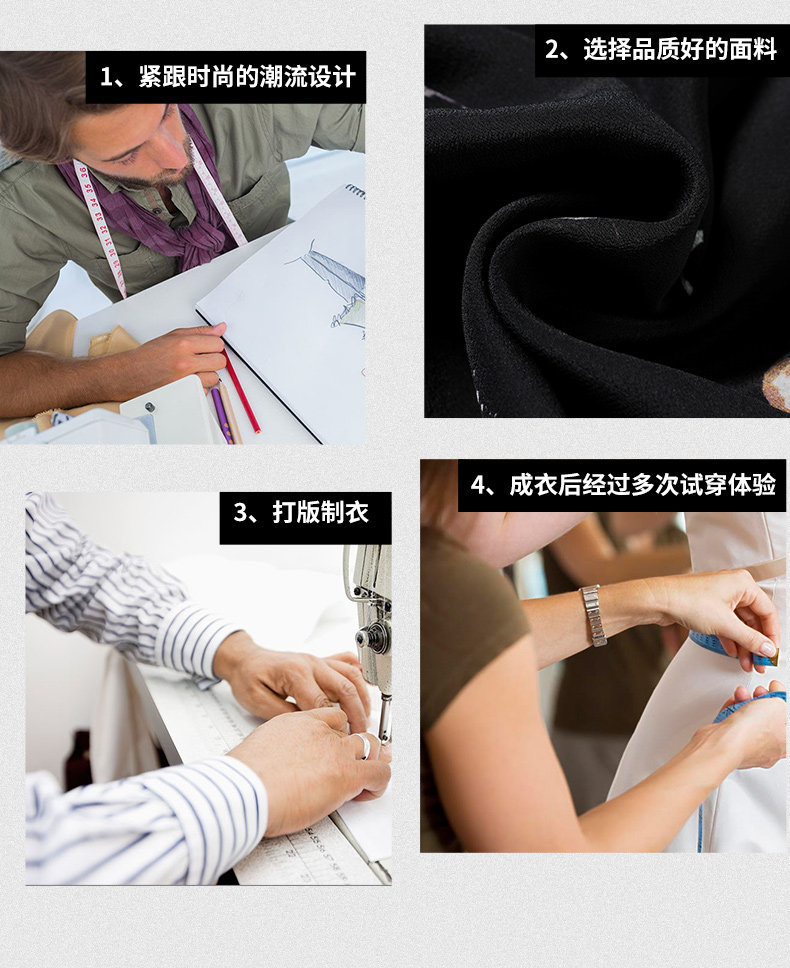 1、紧跟时尚的潮流设计

2、选择品质好的面料

3、打版制衣

4、成衣后经过多次试穿体验