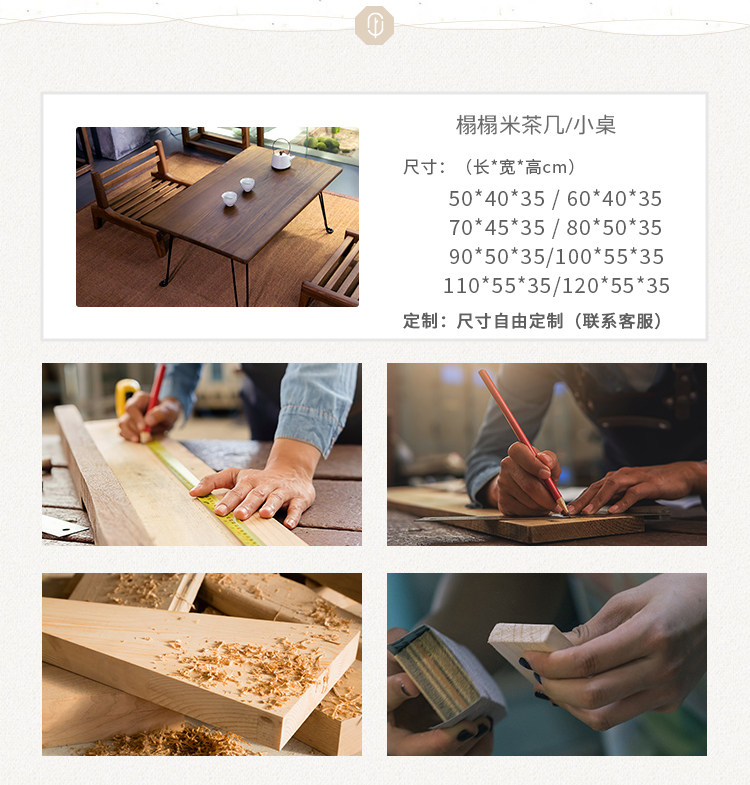 榻榻米茶几/小桌

尺寸：（长*宽*高cm）

50*40*35 / 60*40*35
70*45*35 / 80*50*35
90*50*35/100*55*35
110*55*35/120*55*35

定制：尺寸自由定制（联系客服）