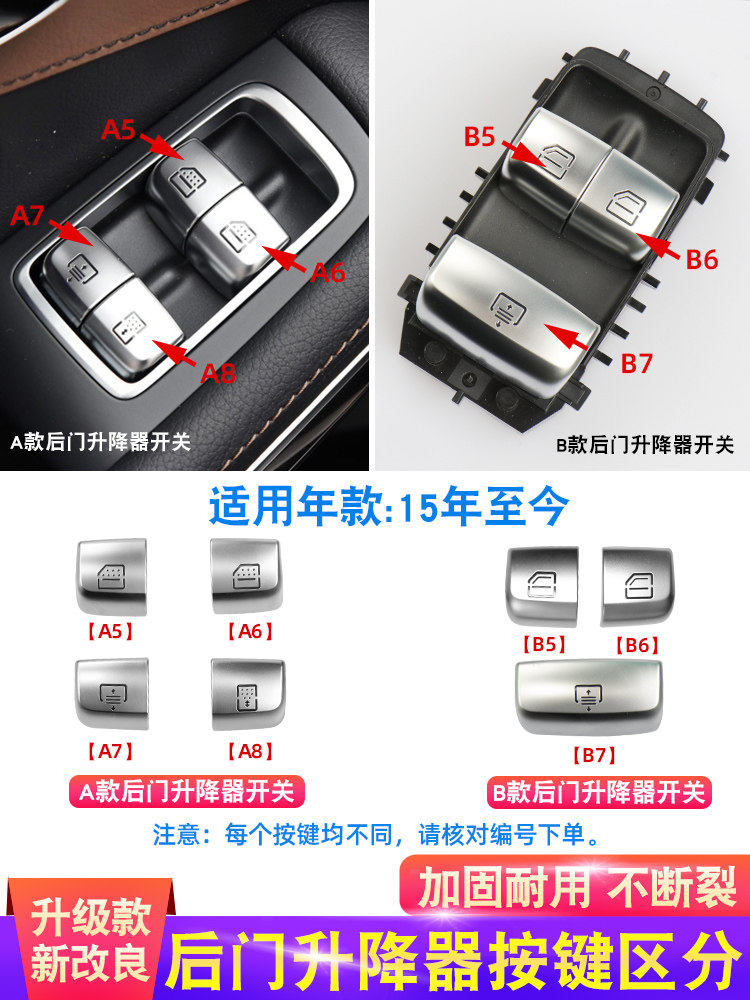 A5
A7
A6
A8
A款后门升降器开关

B5
B6
B7
B款后门升降器开关

适用年款:15年至今

【A5】 【A6】
【A7】 【A8】
A款后门升降器开关

【B5】 【B6】
【B7】
B款后门升降器开关

注意：每个按键均不同，请核对编号下单。

加固耐用 不断裂

升级款
新改良
后门升降器按键区分