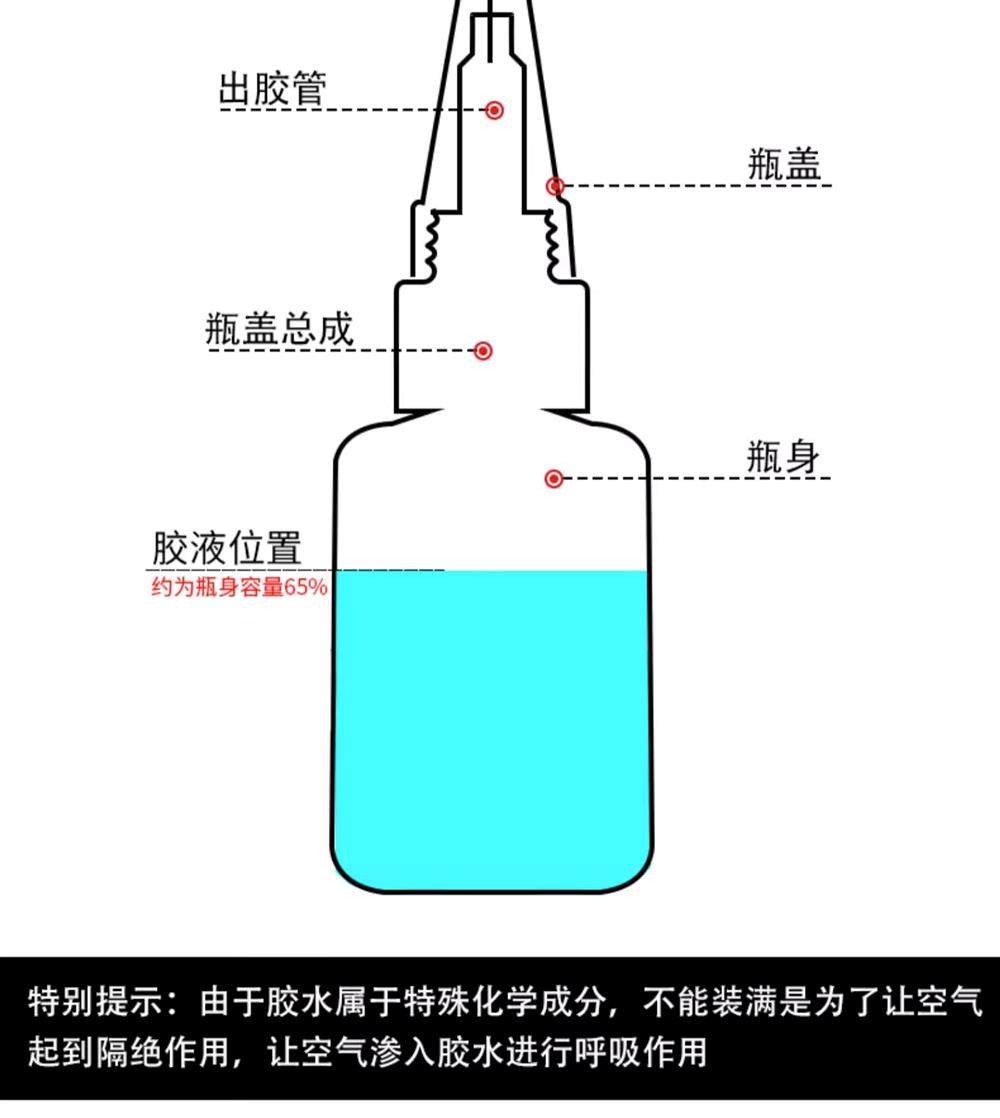 出胶管

瓶盖

瓶盖总成

瓶身

胶液位置
约为瓶身容量65%

特别提示：由于胶水属于特殊化学成分，不能装满是为了让空气起到隔绝作用，让空气渗入胶水进行呼吸作用