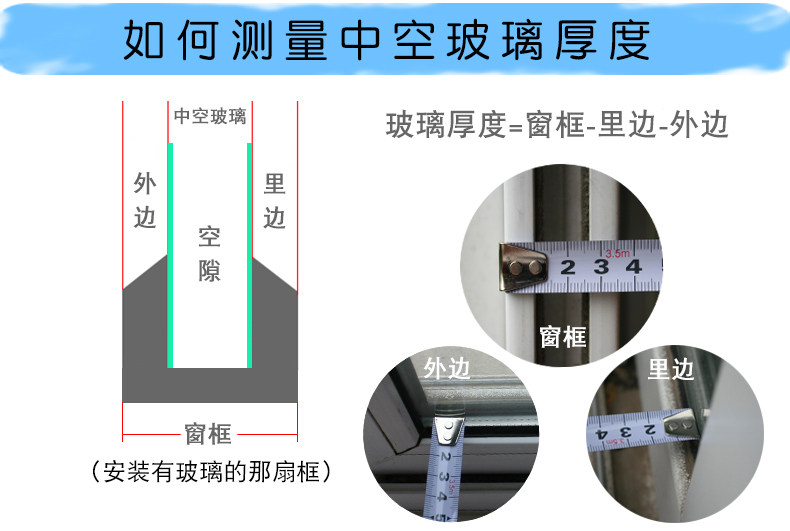 如何测量中空玻璃厚度

中空玻璃

外边

空隙

里边

窗框

（安装有玻璃的那扇框）

玻璃厚度=窗框-里边-外边

3.5m
2 3 4

窗框

外边

2 3 4 5

里边

2 3 4