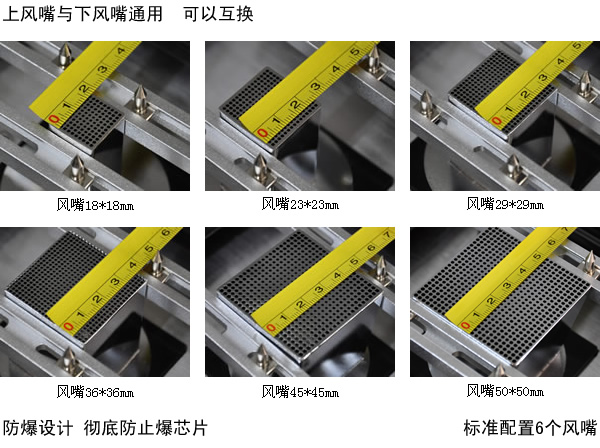 上风嘴与下风嘴通用 可以互换

0 1 2 3 4

风嘴18*18mm

0 1 2 3 4 5

风嘴23*23mm

0 1 2 3 4 5

风嘴29*29mm

0 1 2 3 4 5 6

风嘴36*36mm

0 1 2 3 4 5 6 7

风嘴45*45mm

0 1 2 3 4 5 6

风嘴50*50mm

防爆设计 彻底防止爆芯片

标准配置6个风嘴