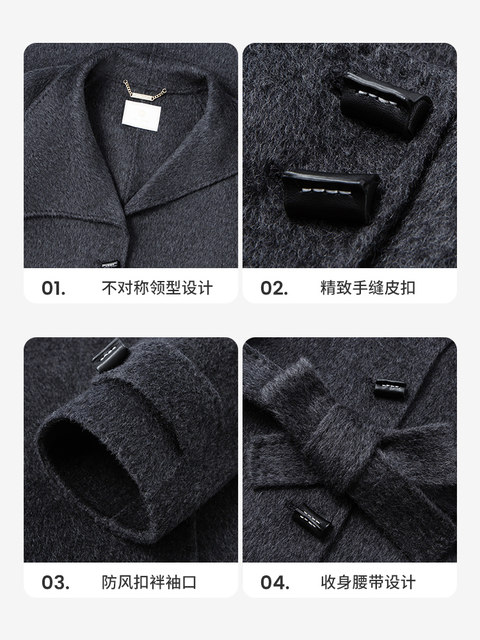 01. 不对称领型设计

02. 精致手缝皮扣

03. 防风扣袢袖口

04. 收身腰带设计