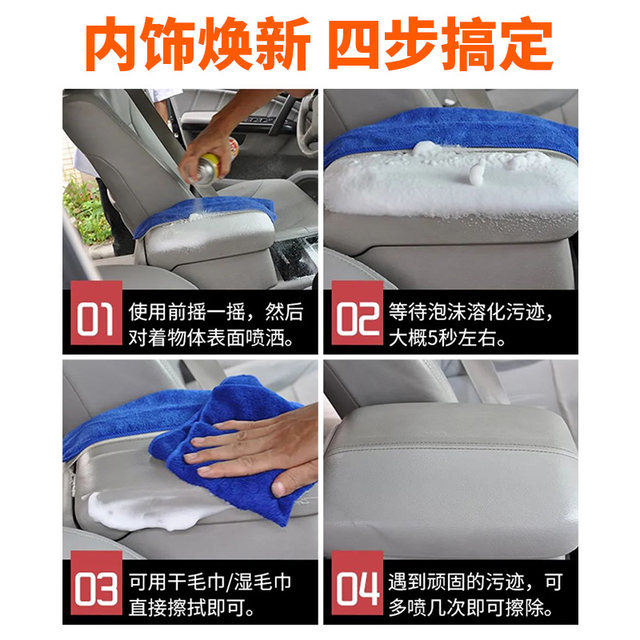 内饰焕新 四步搞定

01 使用前摇一摇，然后对着物体表面喷洒。

02 等待泡沫溶化污迹，大概5秒左右。

03 可用干毛巾/湿毛巾直接擦拭即可。

04 遇到顽固的污迹，可多喷几次即可擦除。