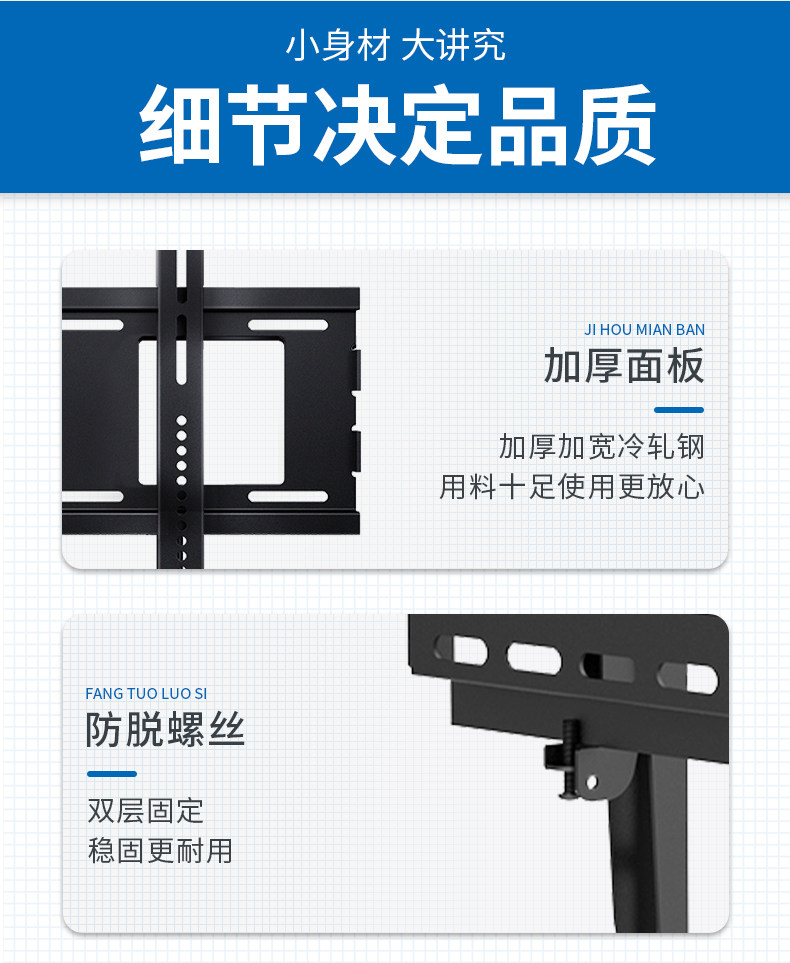 小身材 大讲究

细节决定品质

JI HOU MIAN BAN

加厚面板

加厚加宽冷轧钢
用料十足使用更放心

FANG TUO LUO SI

防脱螺丝

双层固定
稳固更耐用