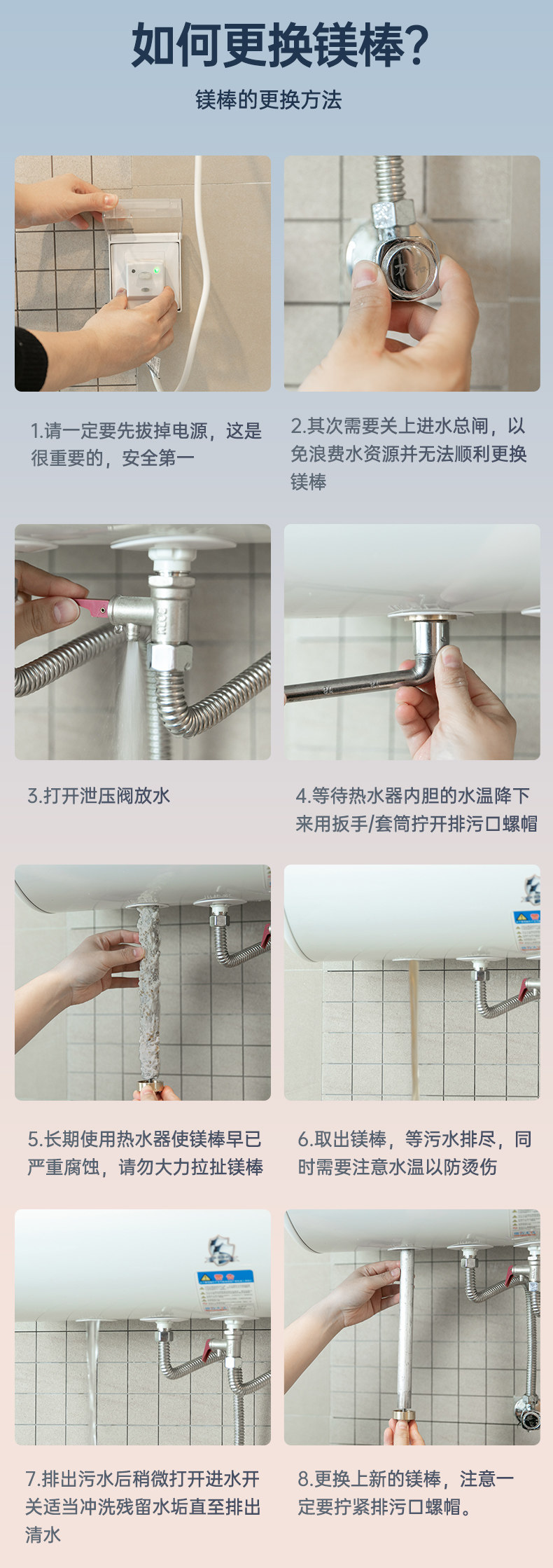 如何更换镁棒?

镁棒的更换方法

1.请一定要先拔掉电源，这是很重要的，安全第一

2.其次需要关上进水总闸，以免浪费水资源并无法顺利更换镁棒

3.打开泄压阀放水

4.等待热水器内胆的水温降下来用扳手/套筒拧开排污口螺帽

5.长期使用热水器使镁棒早已严重腐蚀，请勿大力拉扯镁棒

6.取出镁棒，等污水排尽，同时需要注意水温以防烫伤

7.排出污水后稍微打开进水开关适当冲洗残留水垢直至排出清水

8.更换上新的镁棒，注意一定要拧紧排污口螺帽。