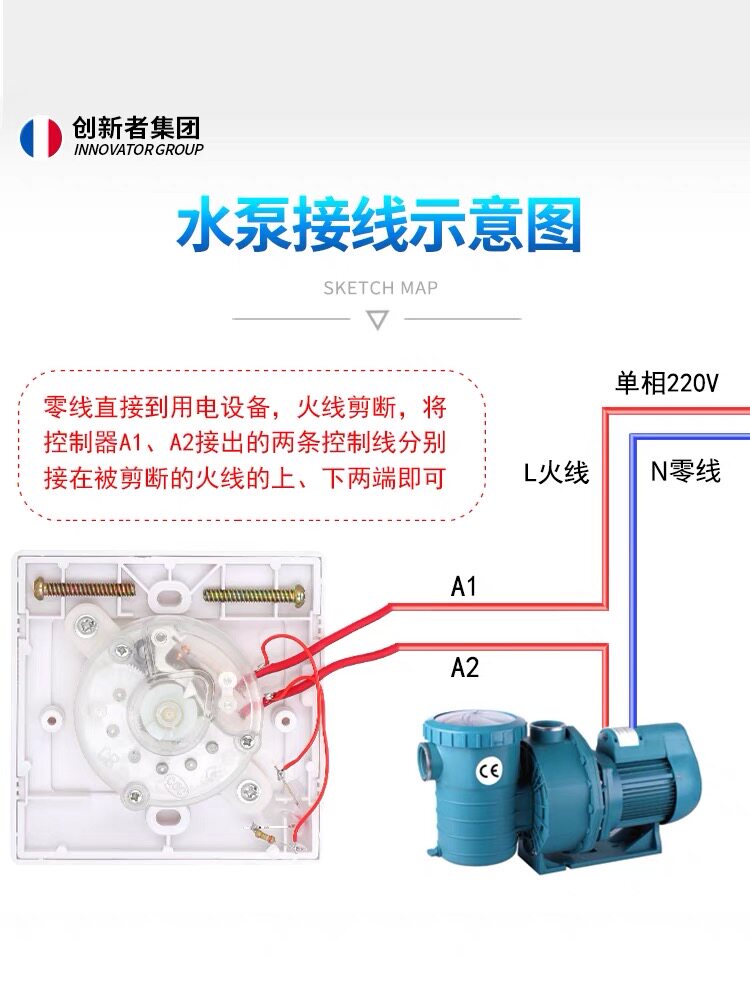 创新者集团
INNOVATOR GROUP

水泵接线示意图

SKETCH MAP

零线直接到用电设备，火线剪断，将控制器A1、A2接出的两条控制线分别接在被剪断的火线的上、下两端即可

单相220V

L火线

N零线

A1

A2

CE