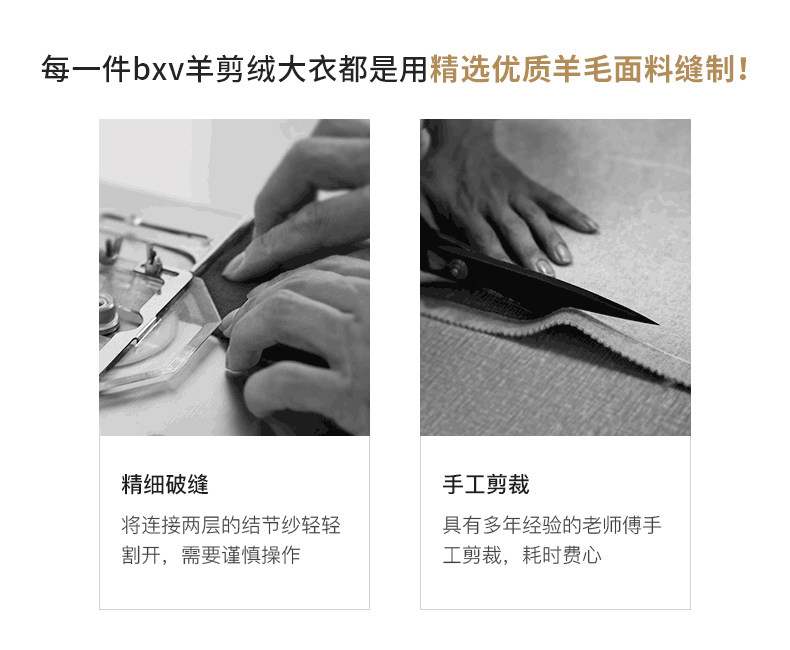 每一件bxv羊剪绒大衣都是用精选优质羊毛面料缝制！

精细破缝

将连接两层的结节纱轻轻割开，需要谨慎操作

手工剪裁

具有多年经验的老师傅手工剪裁，耗时费心