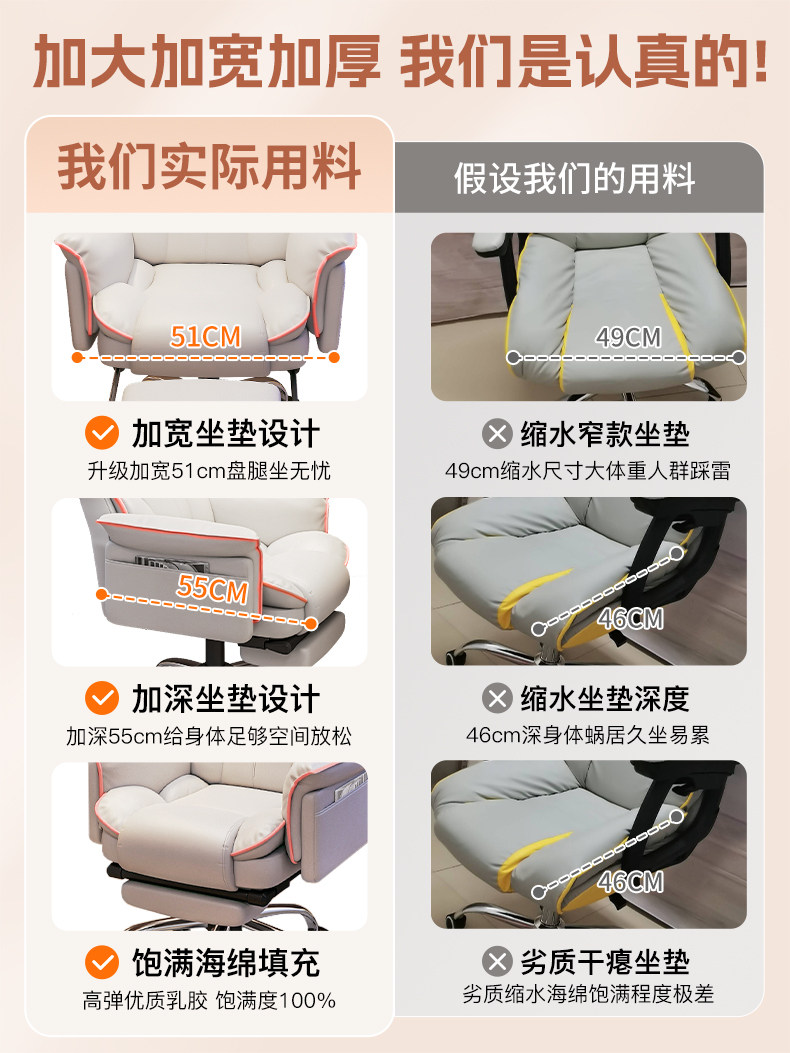 加大加宽加厚 我们是认真的!

我们实际用料

51CM

加宽坐垫设计
升级加宽51cm盘腿坐无忧

55CM

加深坐垫设计
加深55cm给身体足够空间放松

饱满海绵填充
高弹优质乳胶 饱满度100%

假设我们的用料

49CM

缩水窄款坐垫
49cm缩水尺寸大体重人群踩雷

46CM

缩水坐垫深度
46cm深身体蜗居久坐易累

46CM

劣质干瘪坐垫
劣质缩水海绵饱满程度极差