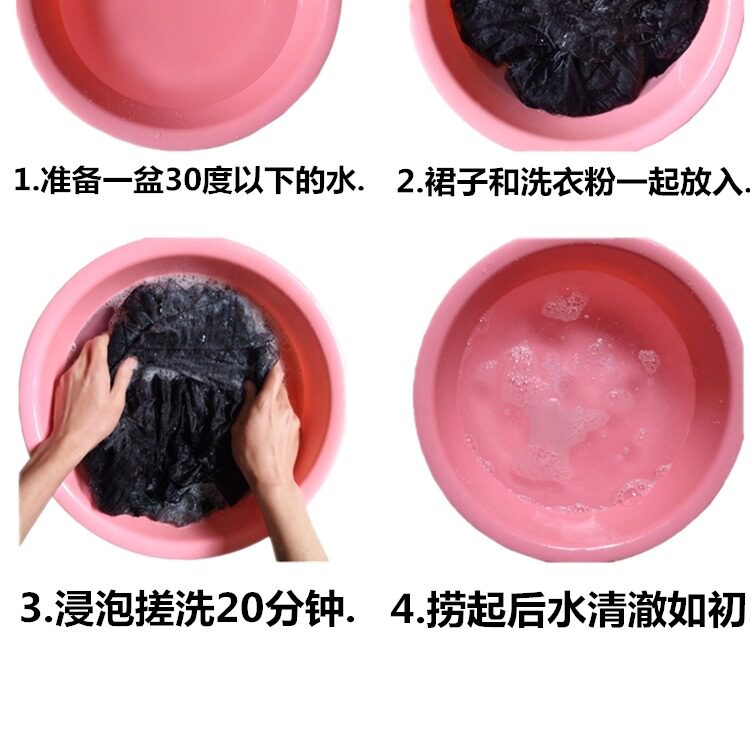 1.准备一盆30度以下的水.

2.裙子和洗衣粉一起放入.

3.浸泡搓洗20分钟.

4.捞起后水清澈如初.