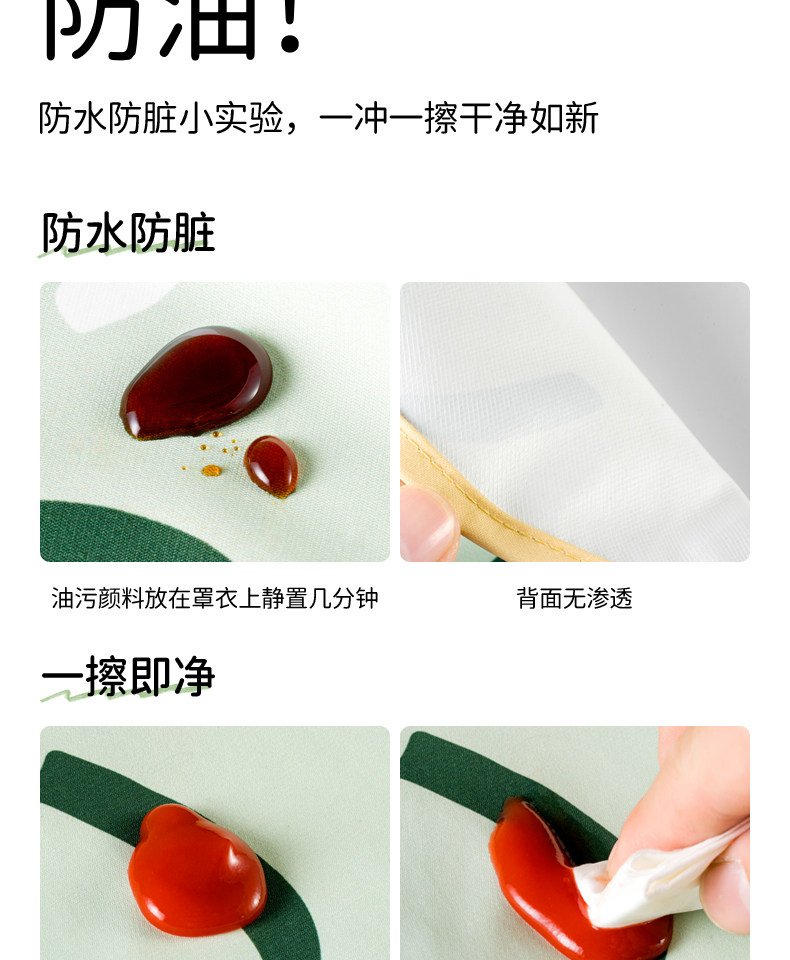 防油！

防水防脏小实验，一冲一擦干净如新

防水防脏

油污颜料放在罩衣上静置几分钟

背面无渗透

一擦即净