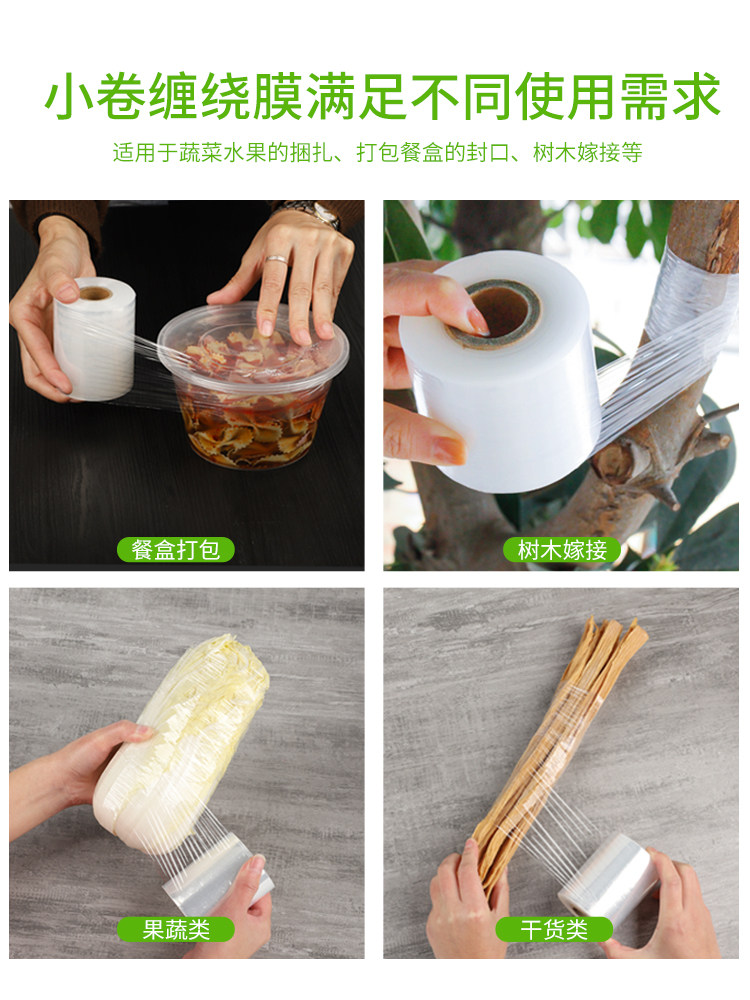 小卷缠绕膜满足不同使用需求

适用于蔬菜水果的捆扎、打包餐盒的封口、树木嫁接等

餐盒打包

树木嫁接

果蔬类

干货类