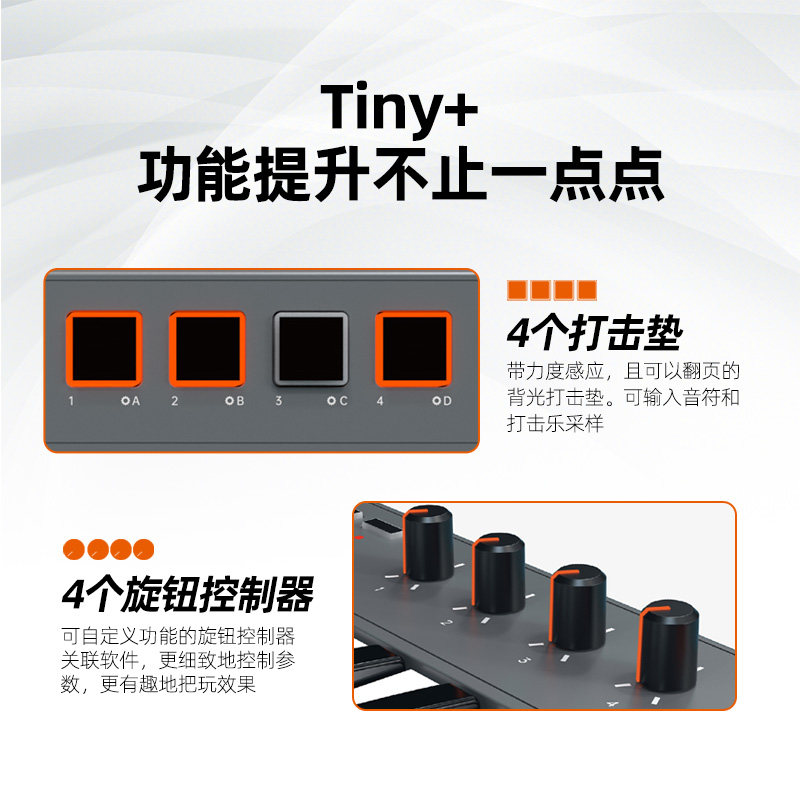 Tiny+
功能提升不止一点点

1 A 2 B 3 C 4 D

4个打击垫
带力度感应，且可以翻页的背光打击垫。可输入音符和打击乐采样

4个旋钮控制器
可自定义功能的旋钮控制器关联软件，更细致地控制参数，更有趣地把玩效果

1 2 3 4