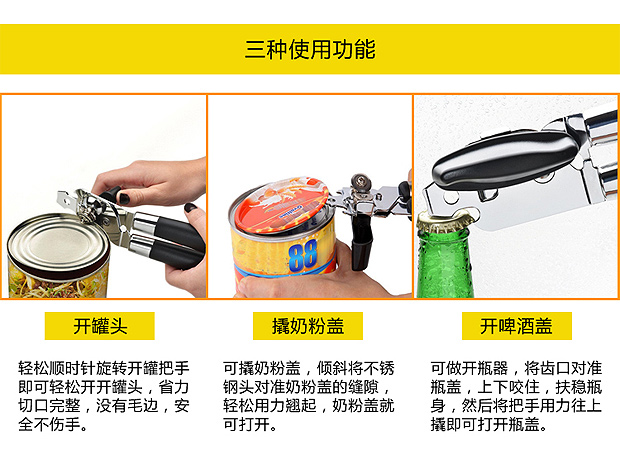 三种使用功能

88

开罐头

轻松顺时针旋转开罐把手即可轻松开开罐头，省力切口完整，没有毛边，安全不伤手。

撬奶粉盖

可撬奶粉盖，倾斜将不锈钢头对准奶粉盖的缝隙，轻松用力翘起，奶粉盖就可打开。

开啤酒盖

可做开瓶器，将齿口对准瓶盖，上下咬住，扶稳瓶身，然后将把手用力往上撬即可打开瓶盖。