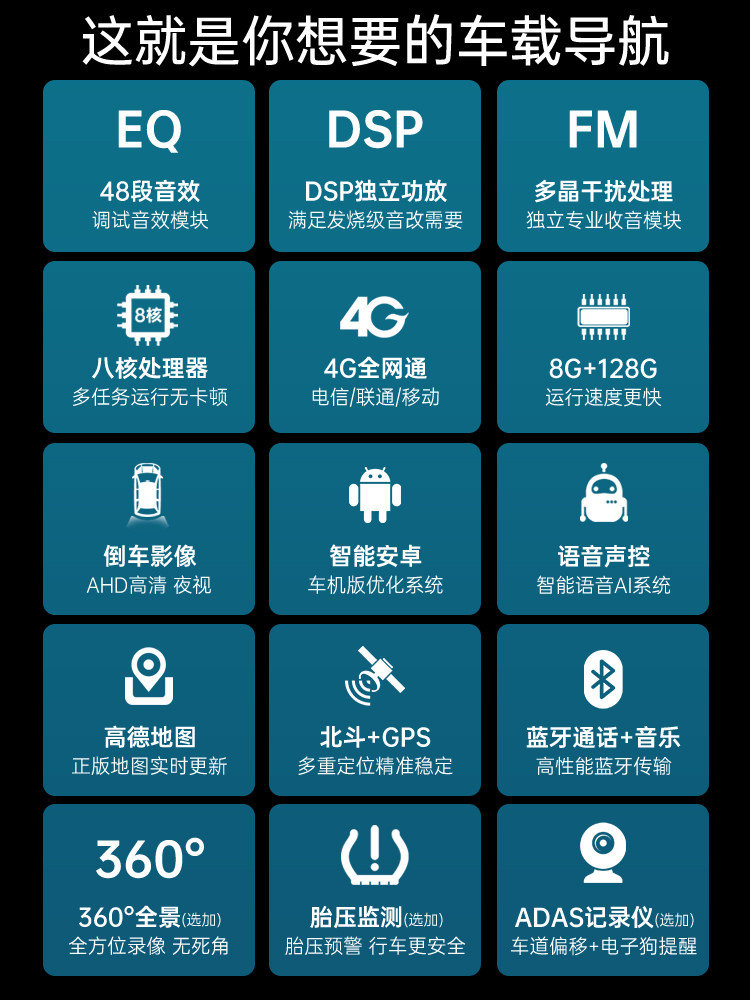 这就是你想要的车载导航

EQ
48段音效
调试音效模块

DSP
DSP独立功放
满足发烧级音改需要

FM
多晶干扰处理
独立专业收音模块

8核
八核处理器
多任务运行无卡顿

4G
4G全网通
电信/联通/移动

8G+128G
运行速度更快

倒车影像
AHD高清 夜视

智能安卓
车机版优化系统

语音声控
智能语音AI系统

高德地图
正版地图实时更新

北斗+GPS
多重定位精准稳定

蓝牙通话+音乐
高性能蓝牙传输

360°
360°全景(选加)
全方位录像 无死角

胎压监测(选加)
胎压预警 行车更安全

ADAS记录仪(选加)
车道偏移+电子狗提醒