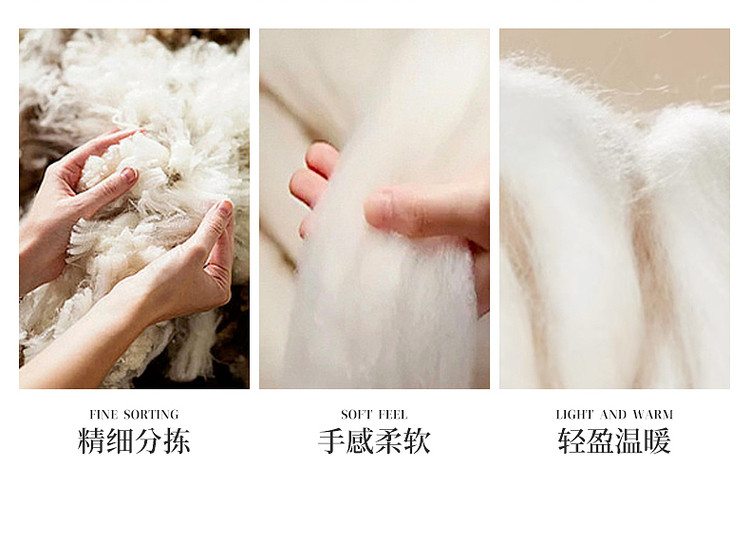 FINE SORTING
精细分拣

SOFT FEEL
手感柔软

LIGHT AND WARM
轻盈温暖