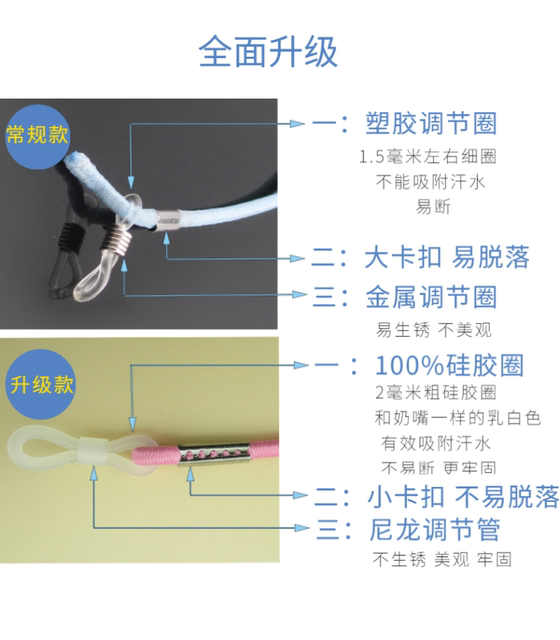 全面升级

常规款

一：塑胶调节圈
1.5毫米左右细圈
不能吸附汗水
易断

二：大卡扣 易脱落

三：金属调节圈
易生锈 不美观

升级款

一：100%硅胶圈
2毫米粗硅胶圈
和奶嘴一样的乳白色
有效吸附汗水
不易断 更牢固

二：小卡扣 不易脱落

三：尼龙调节管
不生锈 美观 牢固