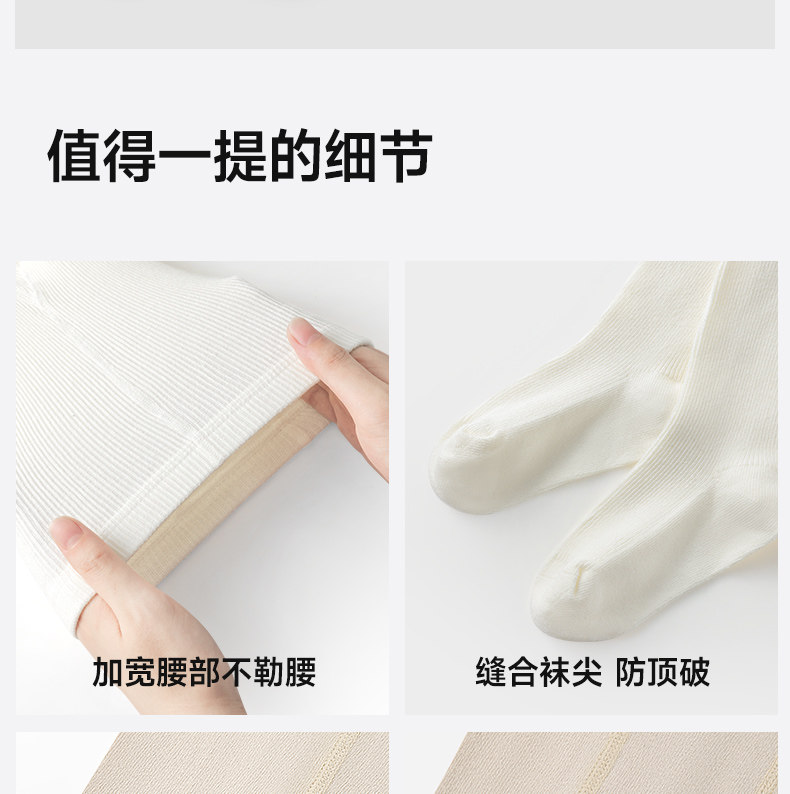 值得一提的细节

加宽腰部不勒腰

缝合袜尖 防顶破