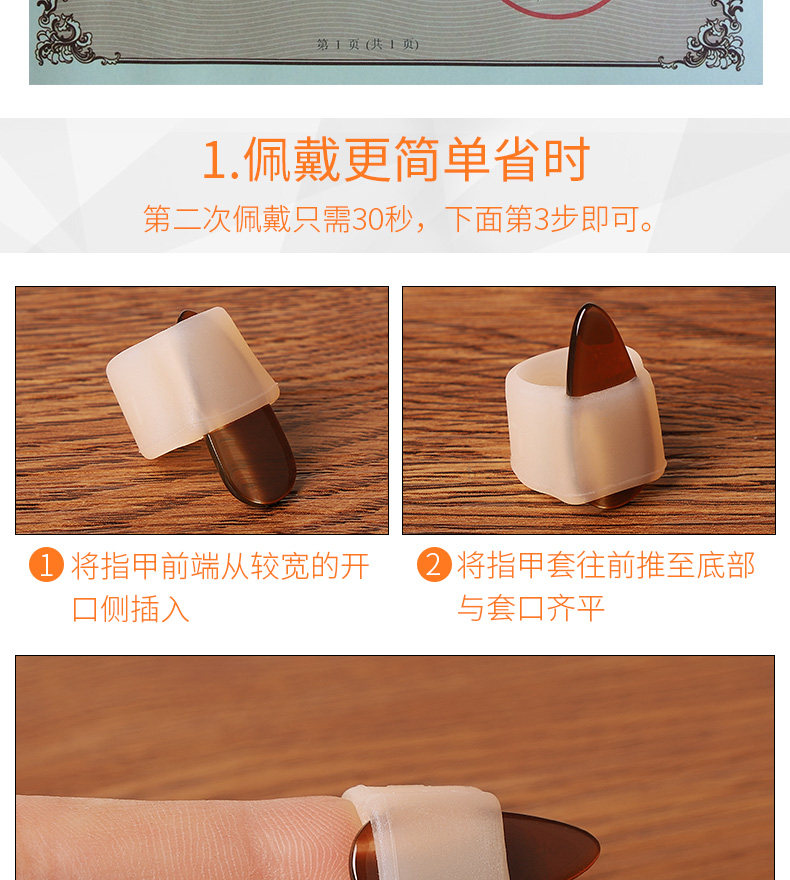 第 1 页 (共 1 页)

1.佩戴更简单省时

第二次佩戴只需30秒，下面第3步即可。

1 将指甲前端从较宽的开口侧插入

2 将指甲套往前推至底部与套口齐平