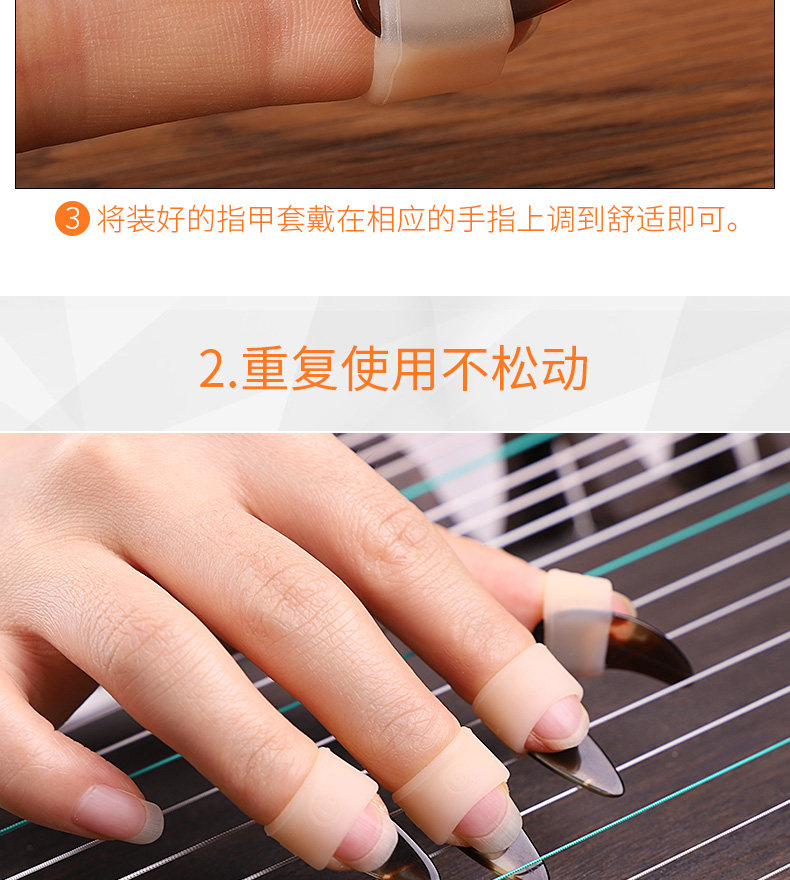 3 将装好的指甲套戴在相应的手指上调到舒适即可。

2.重复使用不松动