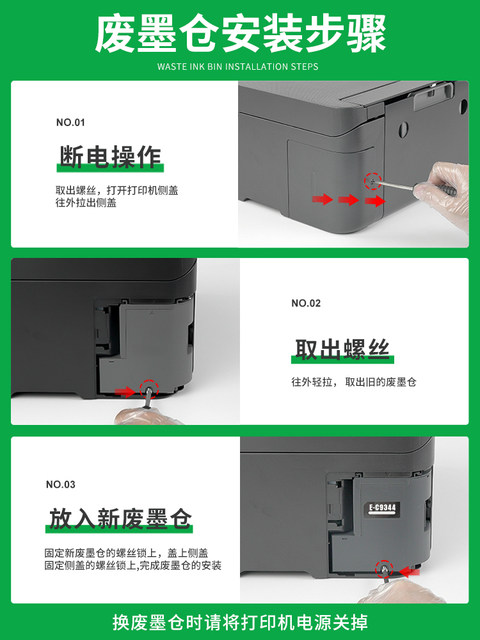 废墨仓安装步骤

WASTE INK BIN INSTALLATION STEPS

NO.01

断电操作

取出螺丝，打开打印机侧盖
往外拉出侧盖

NO.02

取出螺丝

往外轻拉，取出旧的废墨仓

NO.03

放入新废墨仓

固定新废墨仓的螺丝锁上，盖上侧盖
固定侧盖的螺丝锁上,完成废墨仓的安装

E-C9344

换废墨仓时请将打印机电源关掉