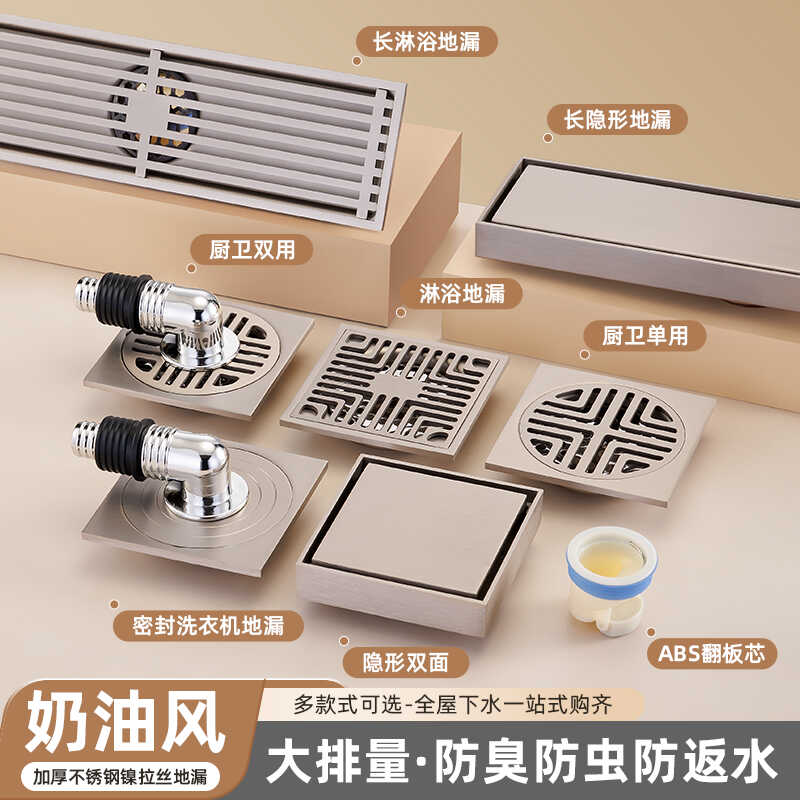 长淋浴地漏

长隐形地漏

厨卫双用

淋浴地漏

厨卫单用

密封洗衣机地漏

隐形双面

ABS翻板芯

奶油风

加厚不锈钢镍拉丝地漏

多款式可选-全屋下水一站式购齐

大排量·防臭防虫防返水