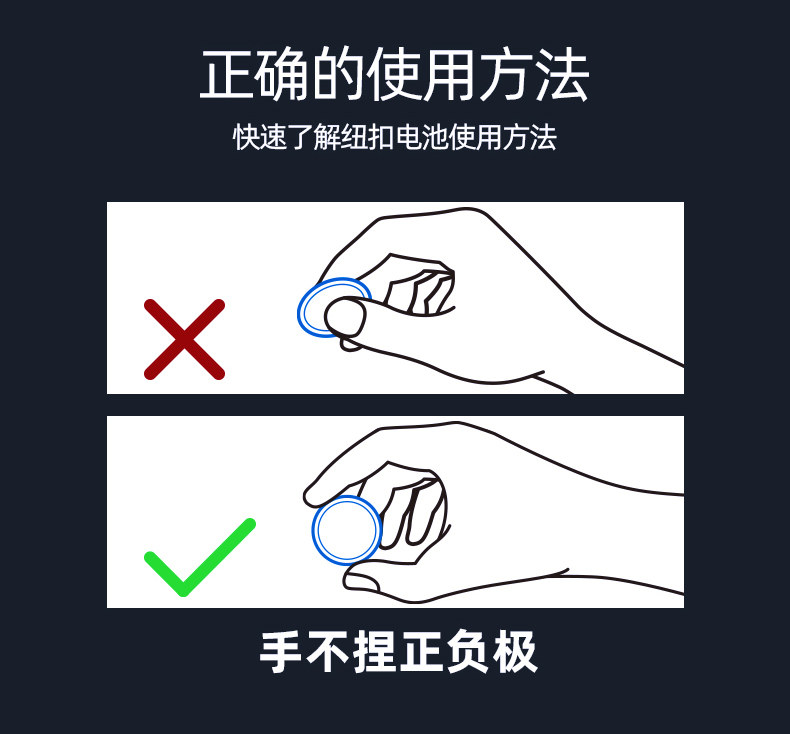 正确的使用方法
快速了解纽扣电池使用方法

手不捏正负极