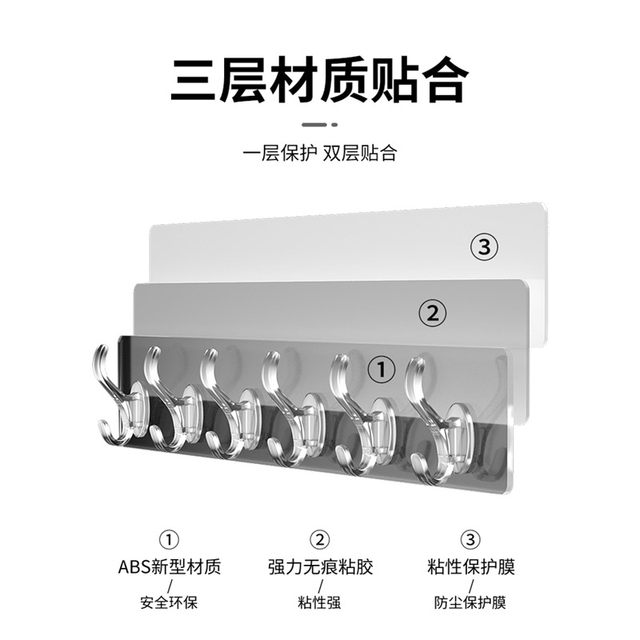 三层材质贴合

一层保护 双层贴合

③

②

①

①
ABS新型材质
/
安全环保

②
强力无痕粘胶
/
粘性强

③
粘性保护膜
/
防尘保护膜