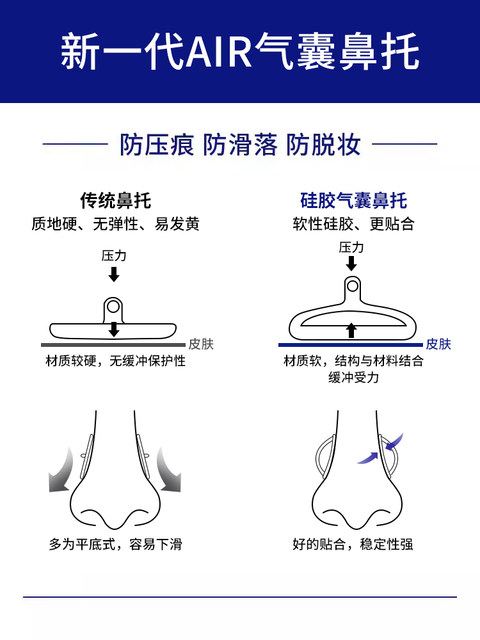 新一代AIR气囊鼻托

防压痕 防滑落 防脱妆

传统鼻托
质地硬、无弹性、易发黄

压力

皮肤

材质较硬，无缓冲保护性

多为平底式，容易下滑

硅胶气囊鼻托
软性硅胶、更贴合

压力

皮肤

材质软，结构与材料结合缓冲受力

好的贴合，稳定性强