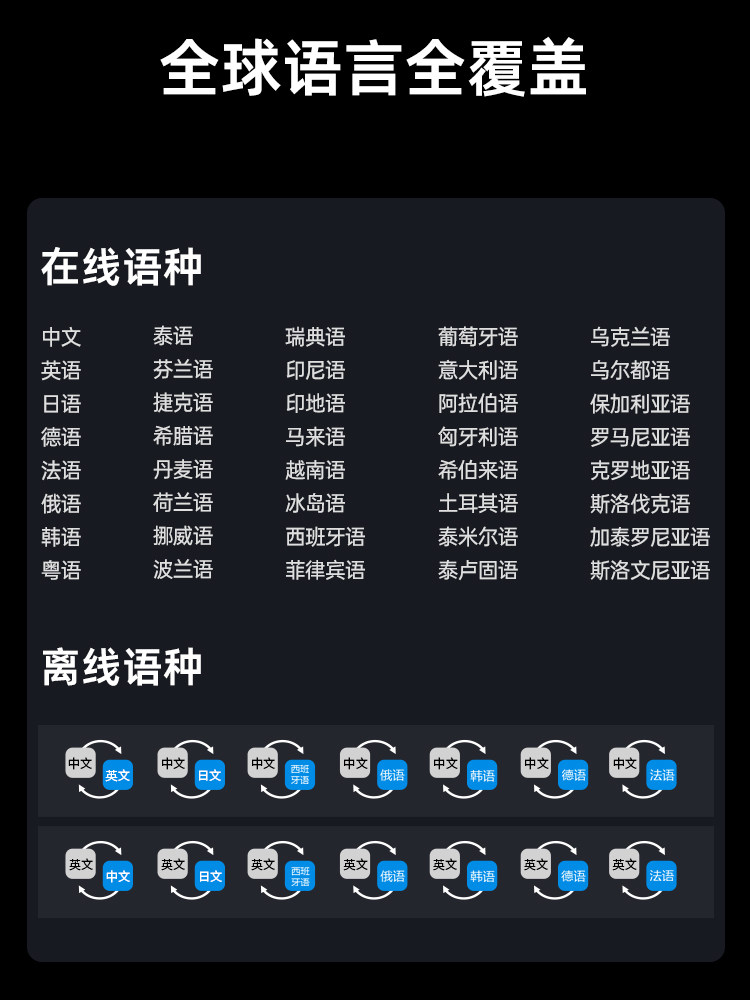 全球语言全覆盖

在线语种

中文
英语
日语
德语
法语
俄语
韩语
粤语

泰语
芬兰语
捷克语
希腊语
丹麦语
荷兰语
挪威语
波兰语

瑞典语
印尼语
印地语
马来语
越南语
冰岛语
西班牙语
菲律宾语

葡萄牙语
意大利语
阿拉伯语
匈牙利语
希伯来语
土耳其语
泰米尔语
泰卢固语

乌克兰语
乌尔都语
保加利亚语
罗马尼亚语
克罗地亚语
斯洛伐克语
加泰罗尼亚语
斯洛文尼亚语

离线语种

中文 英文
中文 日文
中文 西班牙语
中文 俄语
中文 韩语
中文 德语
中文 法语

英文 中文
英文 日文
英文 西班牙语
英文 俄语
英文 韩语
英文 德语
英文 法语