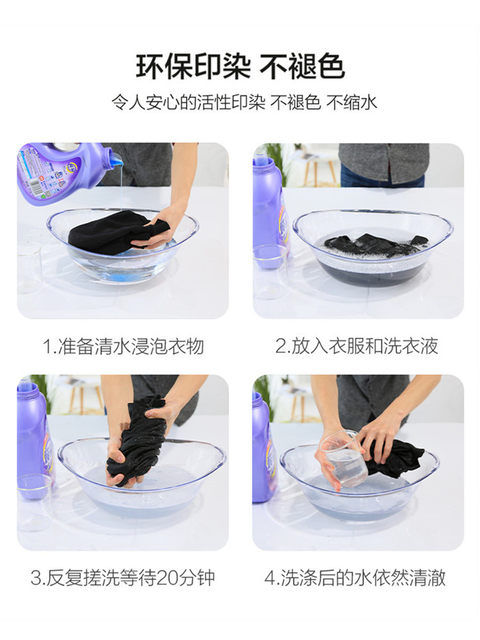 环保印染 不褪色

令人安心的活性印染 不褪色 不缩水

1.准备清水浸泡衣物

2.放入衣服和洗衣液

3.反复搓洗等待20分钟

4.洗涤后的水依然清澈