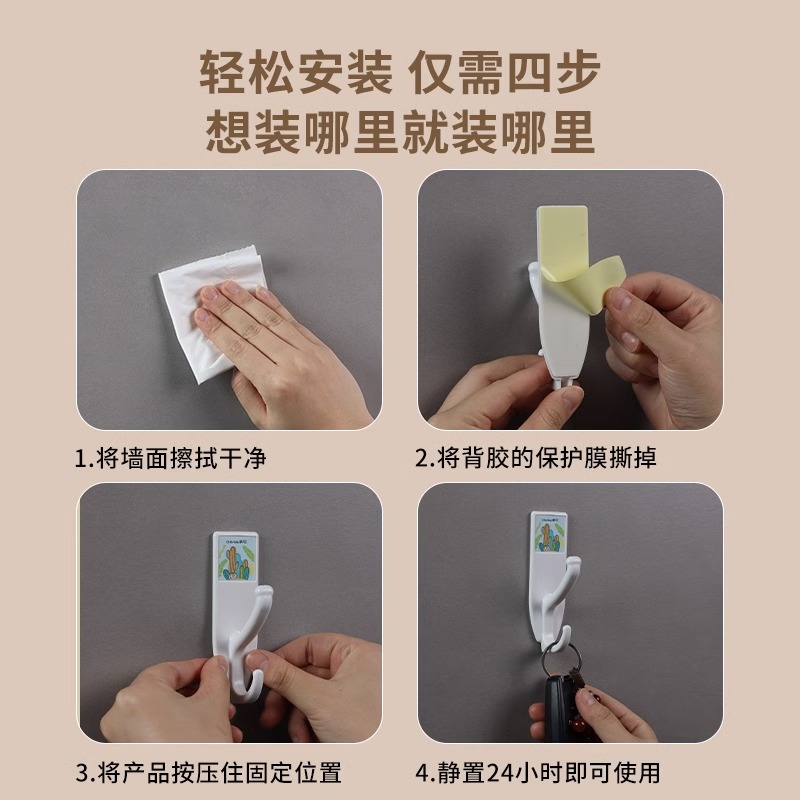 轻松安装 仅需四步
想装哪里就装哪里

1.将墙面擦拭干净

2.将背胶的保护膜撕掉

3.将产品按压住固定位置

4.静置24小时即可使用