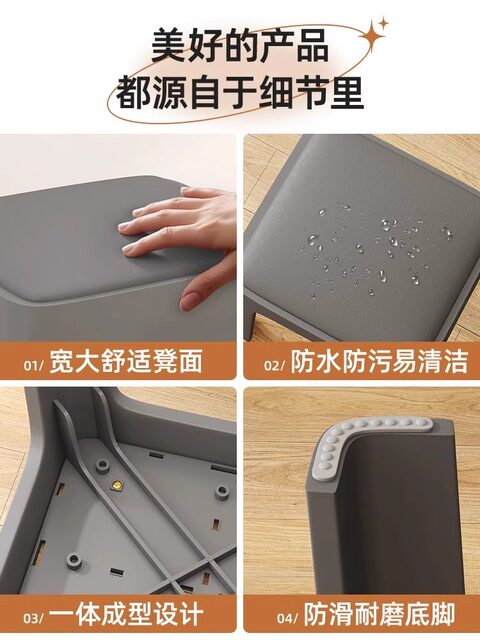 美好的产品
都源自于细节里

01/ 宽大舒适凳面

02/ 防水防污易清洁

03/ 一体成型设计

04/ 防滑耐磨底脚