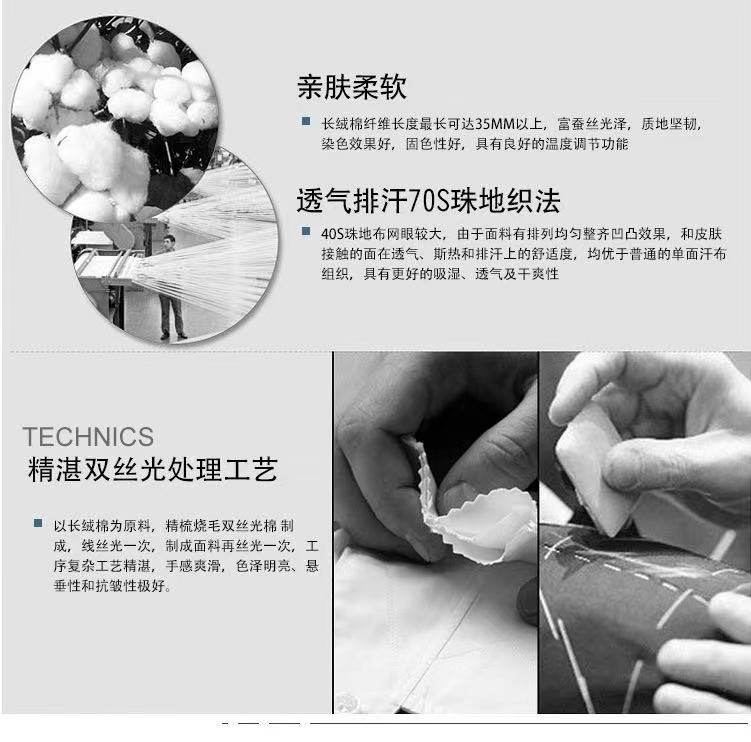 亲肤柔软

长绒棉纤维长度最长可达35MM以上，富蚕丝光泽，质地坚韧，染色效果好，固色性好，具有良好的温度调节功能

透气排汗70S珠地织法

40S珠地布网眼较大，由于面料有排列均匀整齐凹凸效果，和皮肤接触的面在透气、斯热和排汗上的舒适度，均优于普通的单面汗布组织，具有更好的吸湿、透气及干爽性

TECHNICS
精湛双丝光处理工艺

以长绒棉为原料，精梳烧毛双丝光棉 制成，线丝光一次，制成面料再丝光一次，工序复杂工艺精湛，手感爽滑，色泽明亮、悬垂性和抗皱性极好。