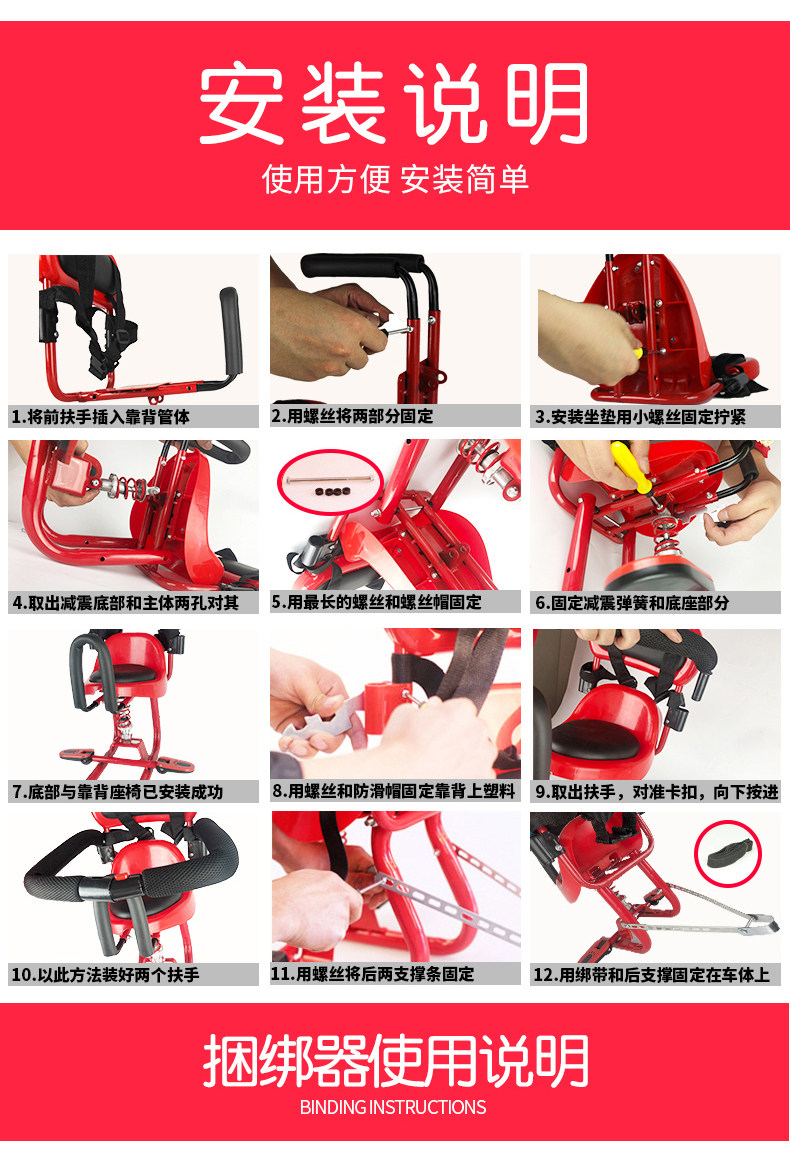 安装说明

使用方便 安装简单

1.将前扶手插入靠背管体

2.用螺丝将两部分固定

3.安装坐垫用小螺丝固定拧紧

4.取出减震底部和主体两孔对其

5.用最长的螺丝和螺丝帽固定

6.固定减震弹簧和底座部分

7.底部与靠背座椅已安装成功

8.用螺丝和防滑帽固定靠背上塑料

9.取出扶手，对准卡扣，向下按进

10.以此方法装好两个扶手

11.用螺丝将后两支撑条固定

12.用绑带和后支撑固定在车体上

捆绑器使用说明

BINDING INSTRUCTIONS