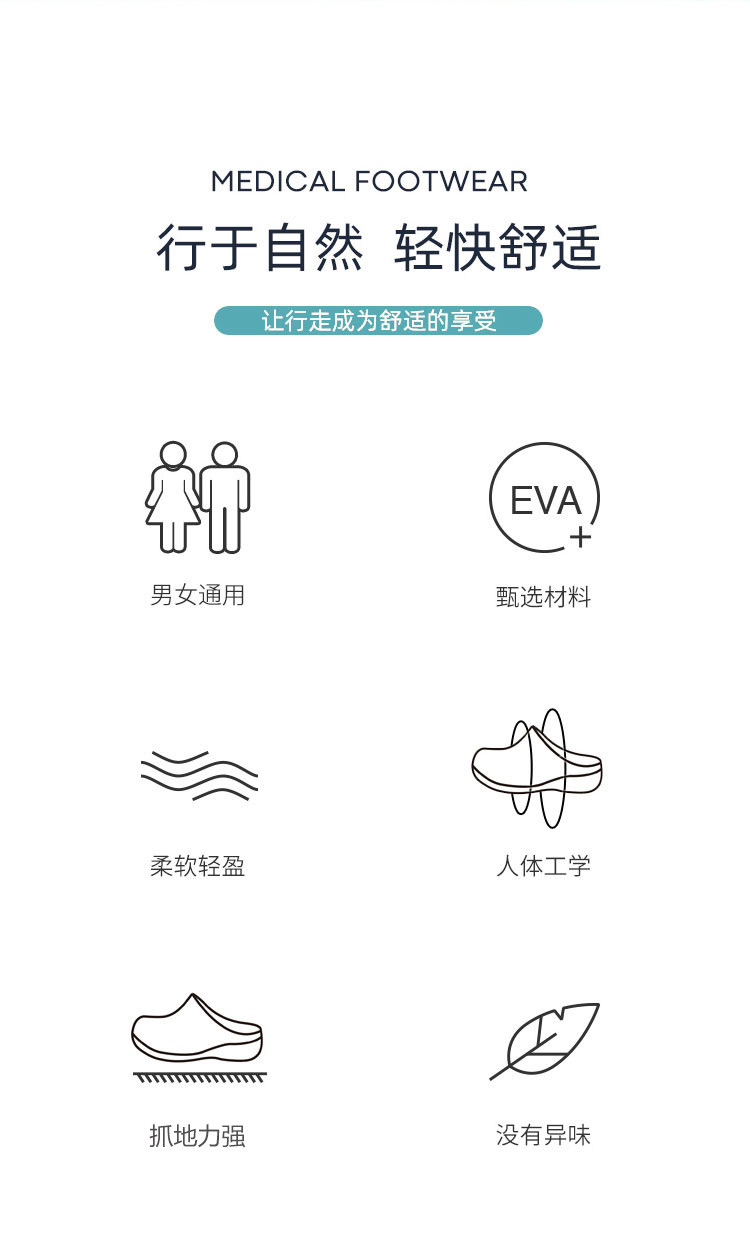 MEDICAL FOOTWEAR

行于自然 轻快舒适

让行走成为舒适的享受

男女通用

EVA
+

甄选材料

柔软轻盈

人体工学

抓地力强

没有异味