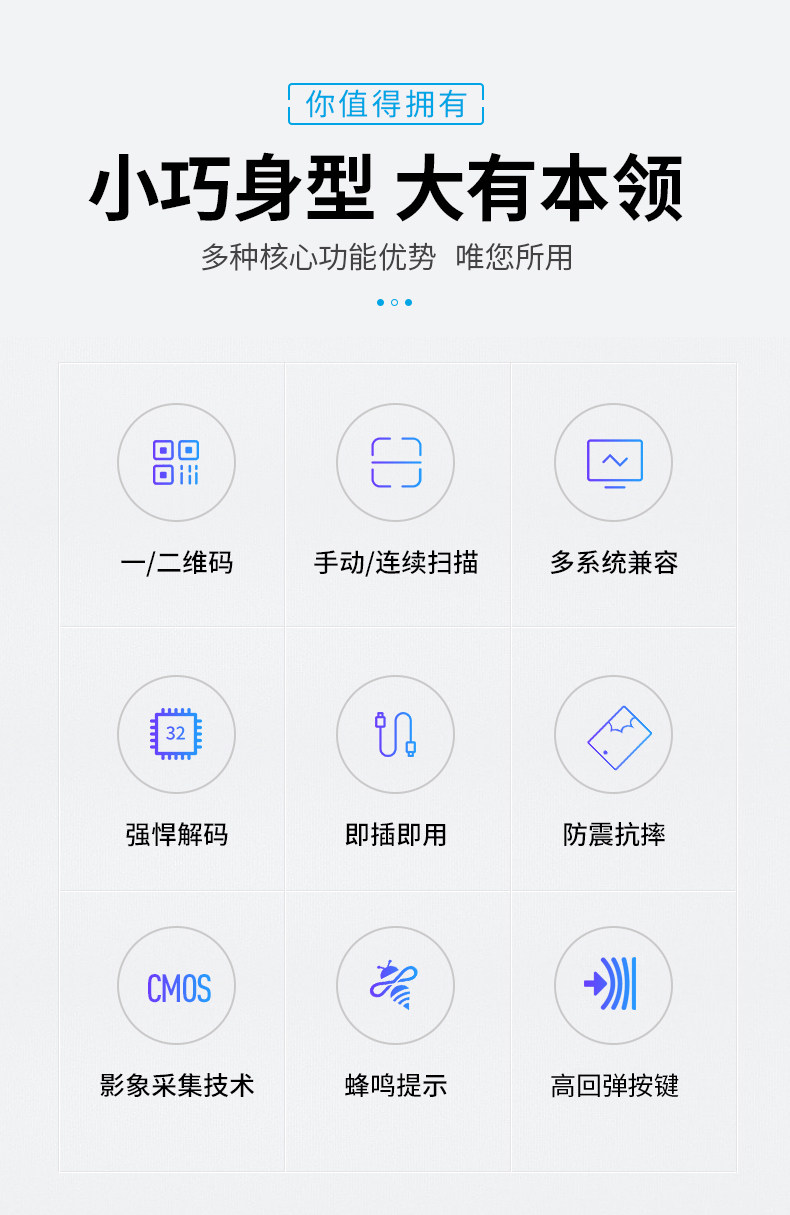 你值得拥有

小巧身型 大有本领

多种核心功能优势 唯您所用

一/二维码

手动/连续扫描

多系统兼容

32

强悍解码

即插即用

防震抗摔

CMOS

影象采集技术

蜂鸣提示

高回弹按键