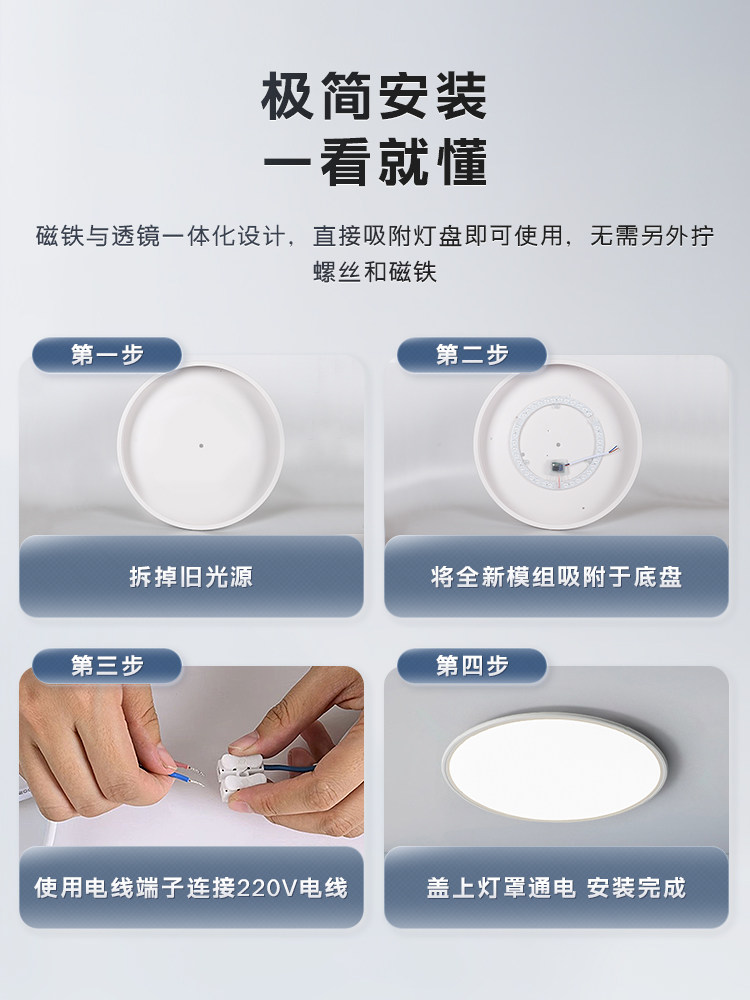 极简安装
一看就懂

磁铁与透镜一体化设计，直接吸附灯盘即可使用，无需另外拧螺丝和磁铁

第一步

拆掉旧光源

第二步

将全新模组吸附于底盘

第三步

使用电线端子连接220V电线

第四步

盖上灯罩通电 安装完成